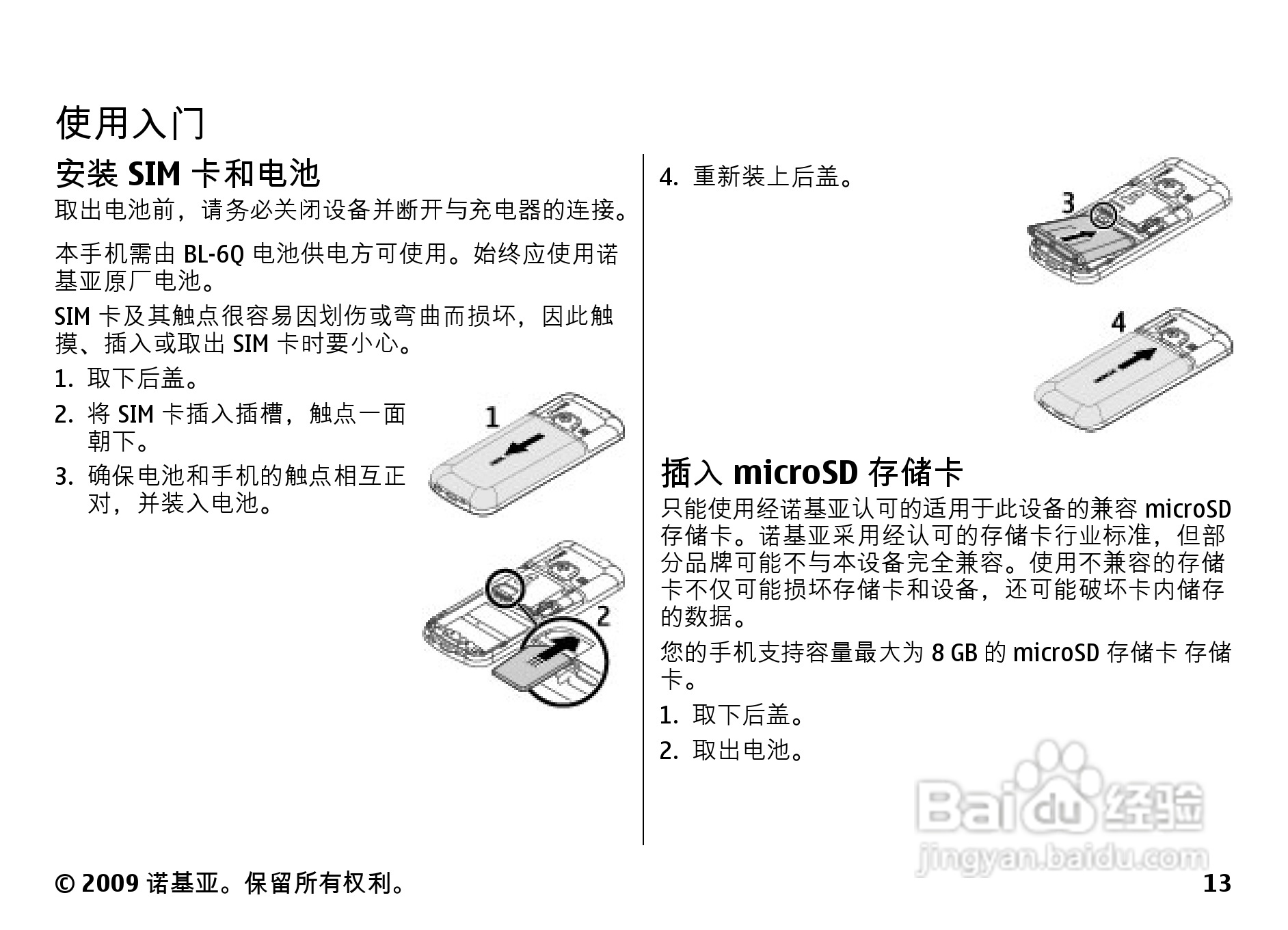 使用入门

安装 SIM 卡和电池

取出电池前，请务必关闭设备并断开与充电器的连接。

本手机需由 BL-6Q 电池供电方可使用。始终应使用诺基亚原厂电池。

SIM 卡及其触点很容易因划伤或弯曲而损坏，因此触摸、插入或取出 SIM 卡时要小心。

1. 取下后盖。

2. 将 SIM 卡插入插槽，触点一面朝下。

3. 确保电池和手机的触点相互正对，并装入电池。

1

2

4. 重新装上后盖。

3

4

插入 microSD 存储卡

只能使用经诺基亚认可的适用于此设备的兼容 microSD 存储卡。诺基亚采用经认可的存储卡行业标准，但部分品牌可能不与本设备完全兼容。使用不兼容的存储卡不仅可能损坏存储卡和设备，还可能破坏卡内储存的数据。

您的手机支持容量最大为 8 GB 的 microSD 存储卡 存储卡。

1. 取下后盖。

2. 取出电池。

Baidu 经验
jingyan.baidu.com

© 2009 诺基亚。保留所有权利。

13