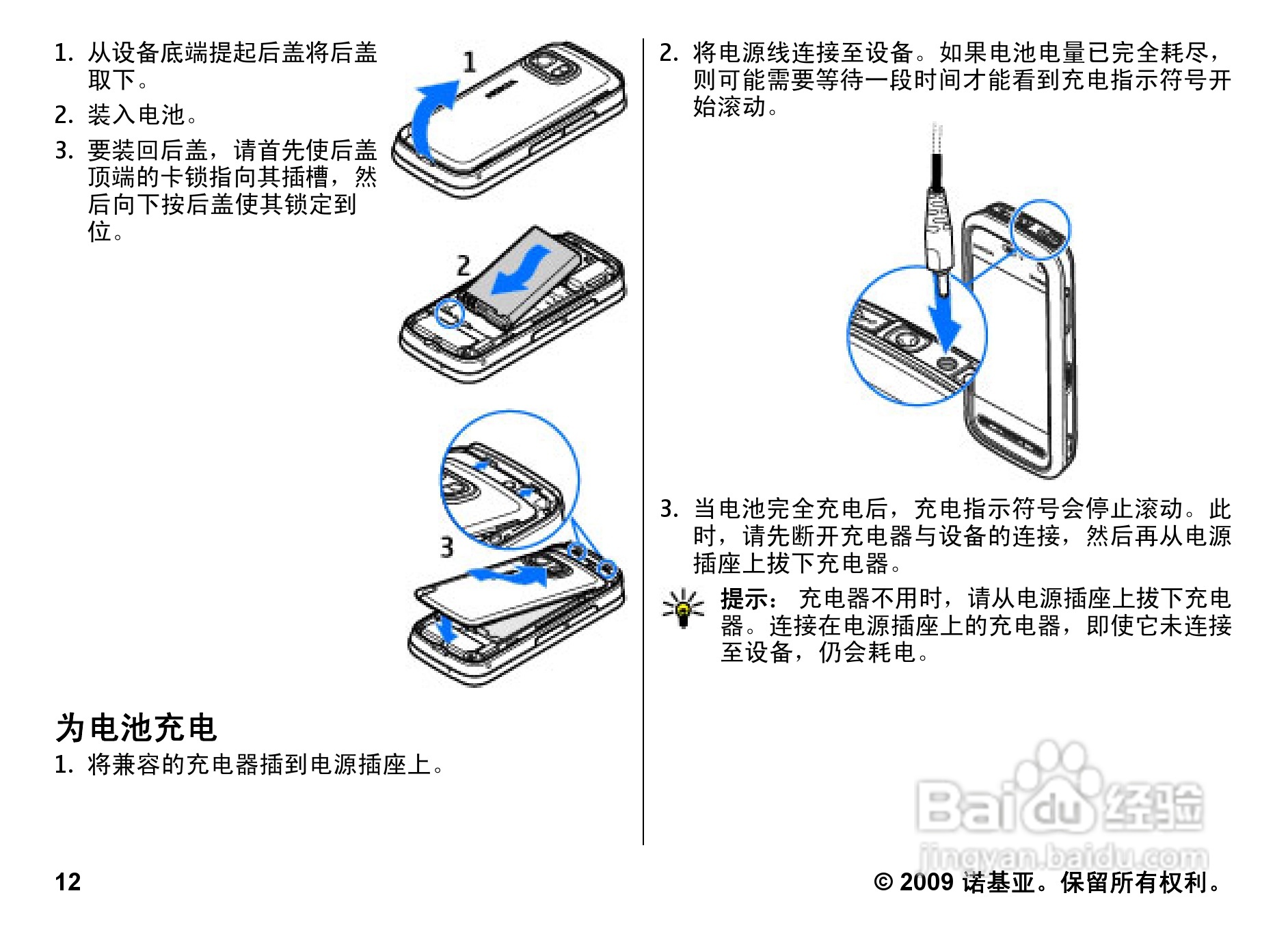 1. 从设备底端提起后盖将后盖取下。

2. 装入电池。

3. 要装回后盖，请首先使后盖顶端的卡锁指向其插槽，然后向下按后盖使其锁定到位。

1

2

3

为电池充电

1. 将兼容的充电器插到电源插座上。

2. 将电源线连接至设备。如果电池电量已完全耗尽，则可能需要等待一段时间才能看到充电指示符号开始滚动。

3. 当电池完全充电后，充电指示符号会停止滚动。此时，请先断开充电器与设备的连接，然后再从电源插座上拔下充电器。

提示： 充电器不用时，请从电源插座上拔下充电器。连接在电源插座上的充电器，即使它未连接至设备，仍会耗电。

Baidu 经验
jingyan.baidu.com

12

© 2009 诺基亚。保留所有权利。