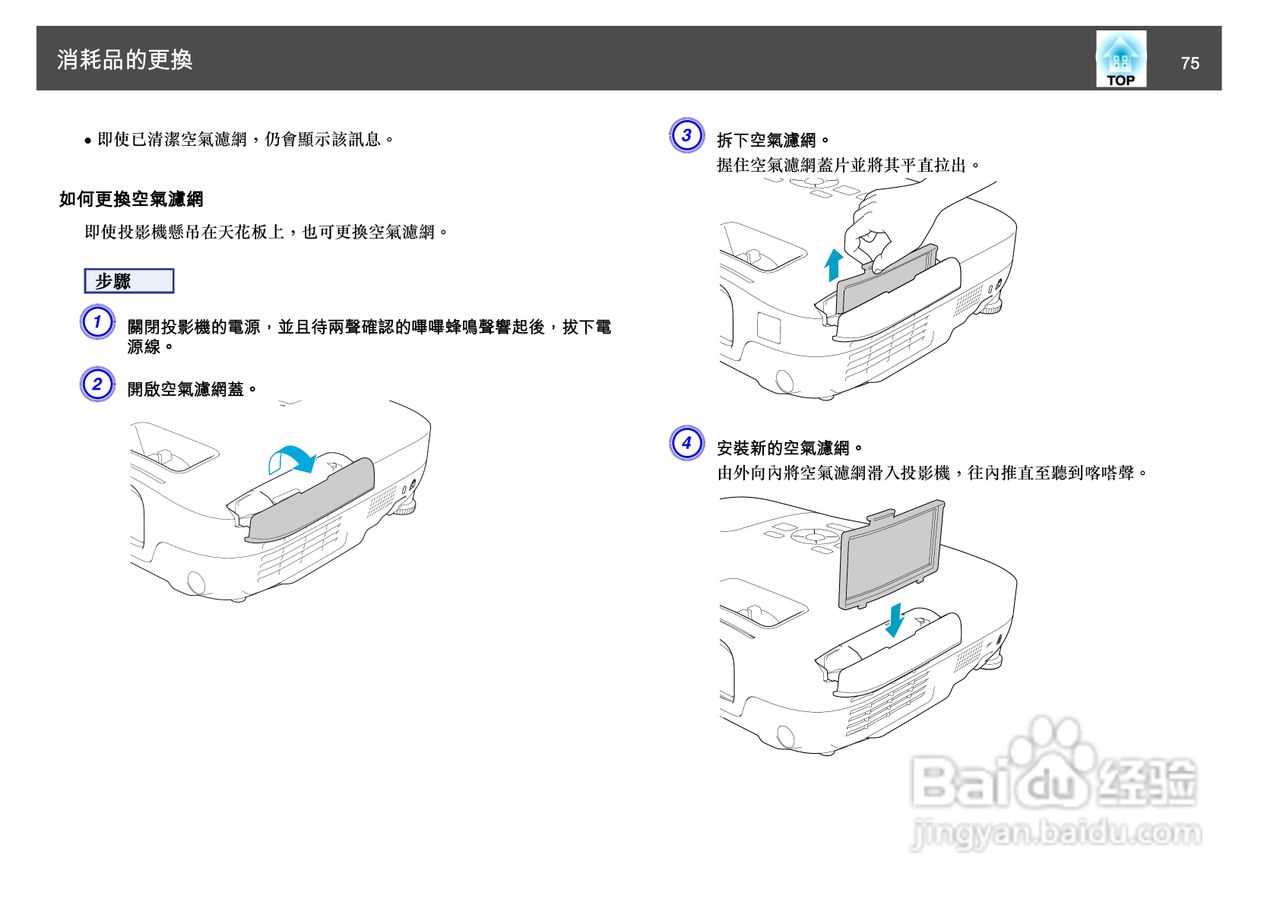 消耗品的更換

TOP

75

• 即使已清潔空氣濾網，仍會顯示該訊息。

如何更換空氣濾網

即使投影機懸吊在天花板上，也可更換空氣濾網。

步驟

1 關閉投影機的電源，並且待兩聲確認的嗶嗶蜂鳴聲響起後，拔下電源線。

2 開啟空氣濾網蓋。

3 拆下空氣濾網。
握住空氣濾網蓋片並將其平直拉出。

4 安裝新的空氣濾網。
由外向內將空氣濾網滑入投影機，往內推直至聽到喀嗒聲。

Baidu 经验
jingyan.baidu.com