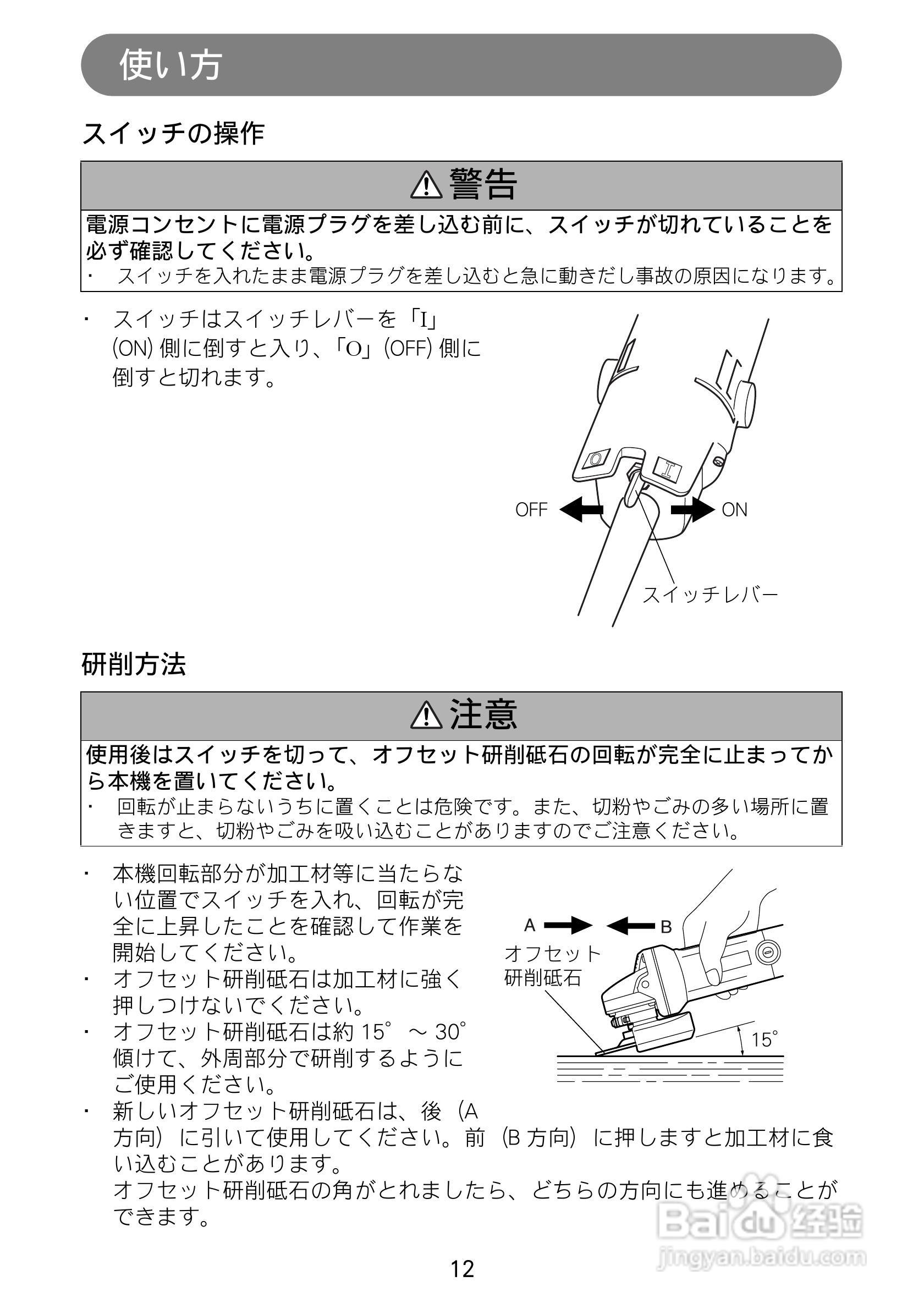 使い方

スイッチの操作

⚠警告

電源コンセントに電源プラグを差し込む前に、スイッチが切れていることを必ず確認してください。

・ スイッチを入れたまま電源プラグを差し込むと急に動きだし事故の原因になります。

・ スイッチはスイッチレバーを「I」(ON) 側に倒すと入り、「O」(OFF) 側に倒すと切れます。

O I

OFF ON

スイッチレバー

研削方法

⚠注意

使用後はスイッチを切って、オフセット研削砥石の回転が完全に止まってから本機を置いてください。

・ 回転が止まらないうちに置くことは危険です。また、切粉やごみの多い場所に置きますと、切粉やごみを吸い込むことがありますのでご注意ください。

・ 本機回転部分が加工材等に当たらない位置でスイッチを入れ、回転が完全に上昇したことを確認して作業を開始してください。

・ オフセット研削砥石は加工材に強く押しつけないでください。

・ オフセット研削砥石は約 15° ～ 30° 傾けて、外周部分で研削するようにご使用ください。

・ 新しいオフセット研削砥石は、後（A 方向）に引いて使用してください。前（B 方向）に押しますと加工材に食い込むことがあります。
オフセット研削砥石の角がとれましたら、どちらの方向にも進めることができます。

A B

オフセット研削砥石

15°

12

Baidu 经验
jingyan.baidu.com