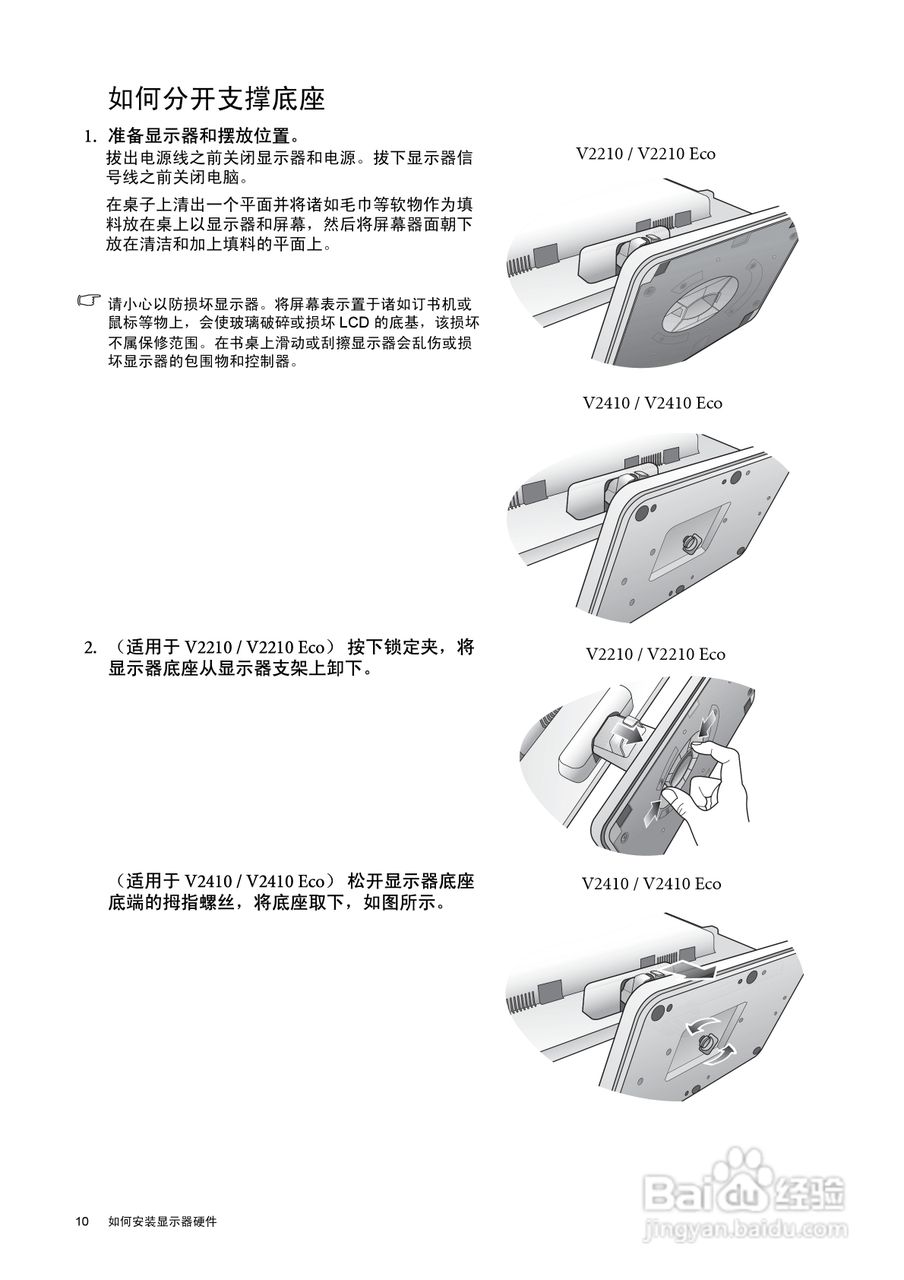 如何分开支撑底座

1. 准备显示器和摆放位置。
拔出电源线之前关闭显示器和电源。拔下显示器信号线之前关闭电脑。

在桌子上清出一个平面并将诸如毛巾等软物作为填料放在桌上以显示器和屏幕，然后将屏幕器面朝下放在清洁和加上填料的平面上。

请小心以防损坏显示器。将屏幕表示置于诸如订书机或鼠标等物上，会使玻璃破碎或损坏 LCD 的底基，该损坏不属保修范围。在书桌上滑动或刮擦显示器会乱伤或损坏显示器的包围物和控制器。

V2210 / V2210 Eco

V2410 / V2410 Eco

2. （适用于 V2210 / V2210 Eco） 按下锁定夹，将显示器底座从显示器支架上卸下。

V2210 / V2210 Eco

（适用于 V2410 / V2410 Eco） 松开显示器底座底端的拇指螺丝，将底座取下，如图所示。

V2410 / V2410 Eco

10 如何安装显示器硬件

Baidu 经验
jingyan.baidu.com