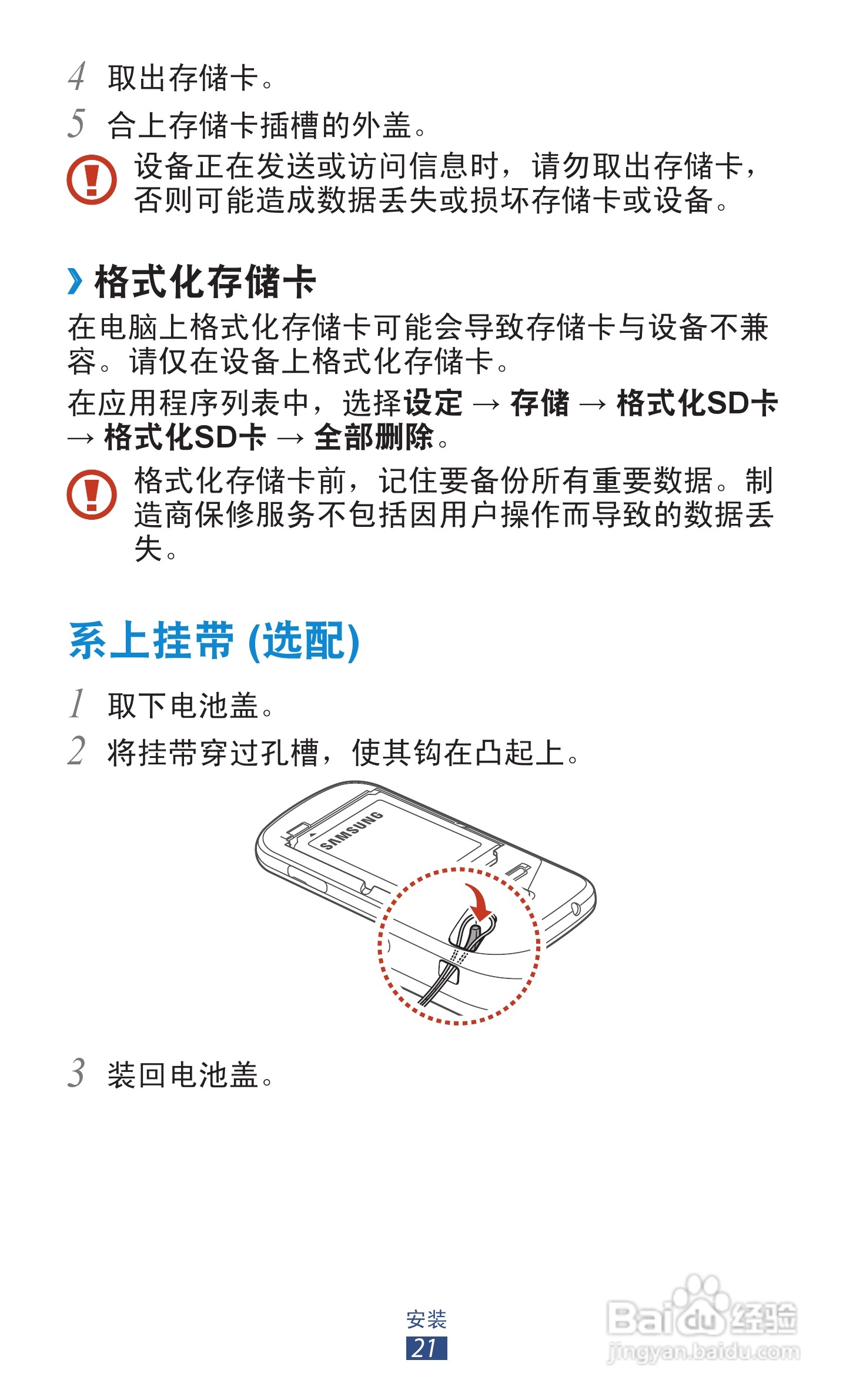 4 取出存储卡。

5 合上存储卡插槽的外盖。

设备正在发送或访问信息时，请勿取出存储卡，否则可能造成数据丢失或损坏存储卡或设备。

› 格式化存储卡

在电脑上格式化存储卡可能会导致存储卡与设备不兼容。请仅在设备上格式化存储卡。

在应用程序列表中，选择设定 → 存储 → 格式化SD卡 → 格式化SD卡 → 全部删除。

格式化存储卡前，记住要备份所有重要数据。制造商保修服务不包括因用户操作而导致的数据丢失。

系上挂带 (选配)

1 取下电池盖。

2 将挂带穿过孔槽，使其钩在凸起上。

SAMSUNG

3 装回电池盖。

安装
21

Baidu经验
jingyan.baidu.com