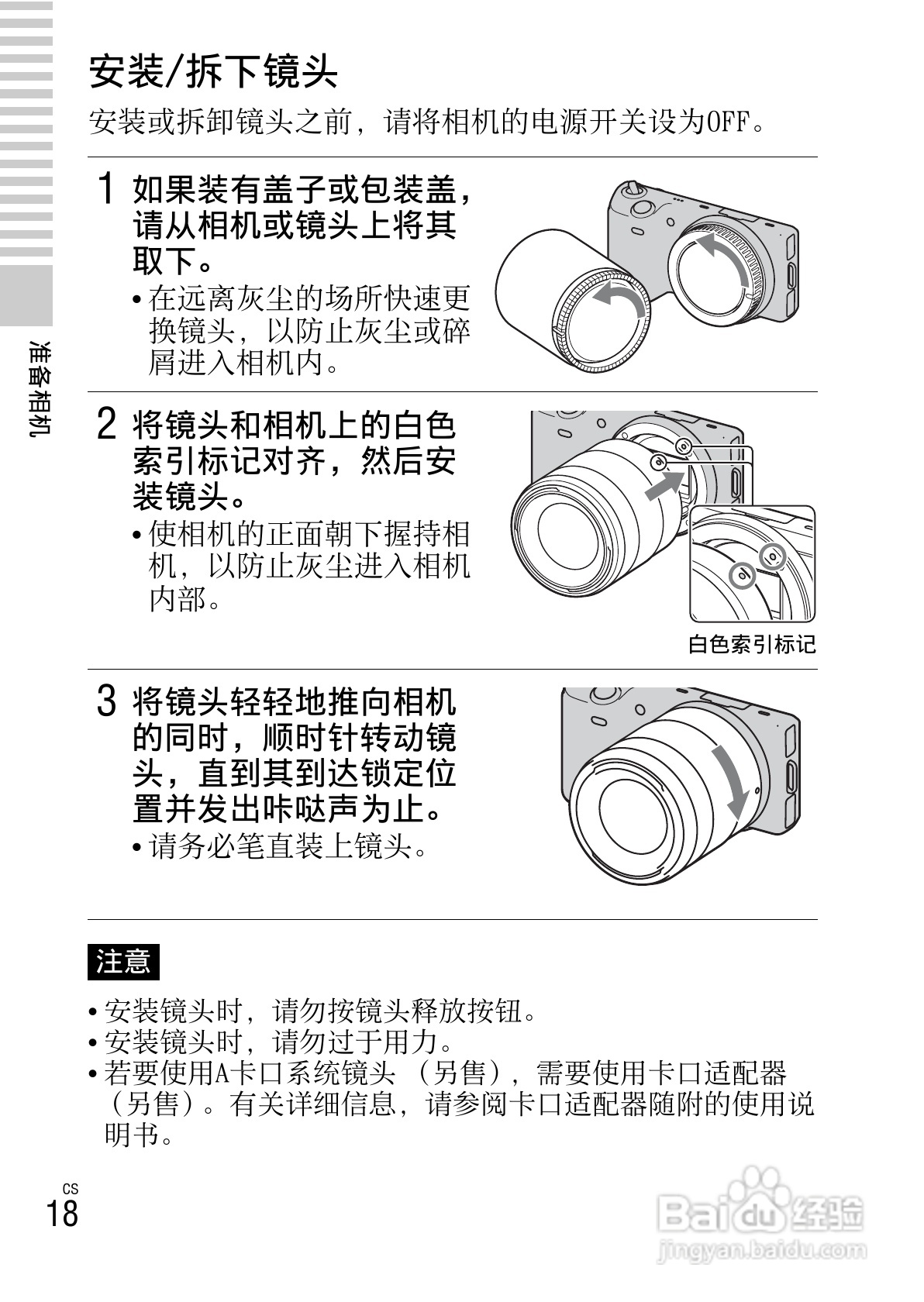 准备相机

安装/拆下镜头

安装或拆卸镜头之前，请将相机的电源开关设为OFF。

1 如果装有盖子或包装盖，请从相机或镜头上将其取下。

• 在远离灰尘的场所快速更换镜头，以防止灰尘或碎屑进入相机内。

2 将镜头和相机上的白色索引标记对齐，然后安装镜头。

• 使相机的正面朝下握持相机，以防止灰尘进入相机内部。

白色索引标记

3 将镜头轻轻地推向相机的同时，顺时针转动镜头，直到其到达锁定位置并发出咔哒声为止。

• 请务必笔直装上镜头。

注意

• 安装镜头时，请勿按镜头释放按钮。
• 安装镜头时，请勿过于用力。
• 若要使用A卡口系统镜头（另售），需要使用卡口适配器（另售）。有关详细信息，请参阅卡口适配器随附的使用说明书。

CS
18

Baidu经验
jingyan.baidu.com