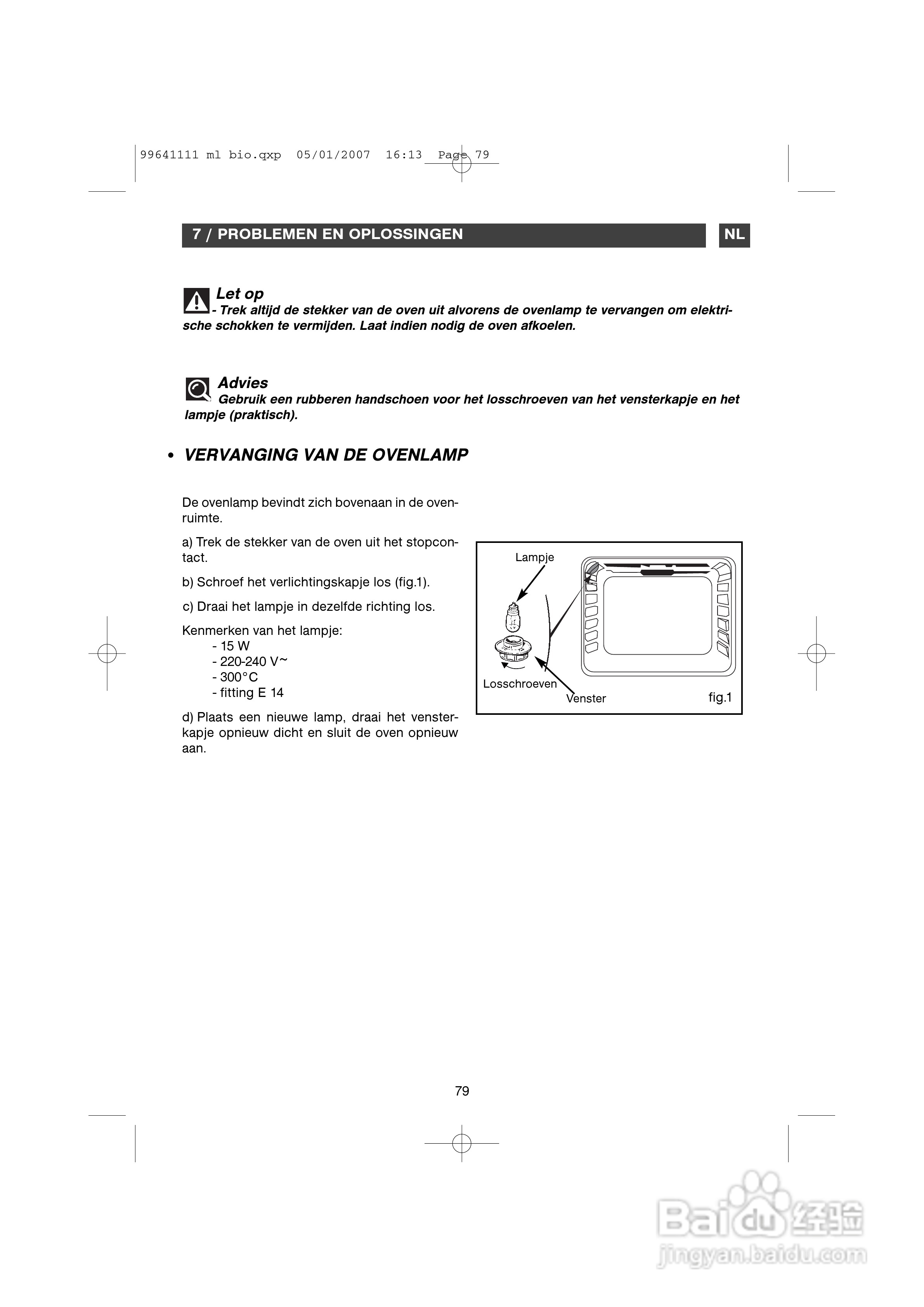 99641111 ml bio.qxp 05/01/2007 16:13 Page 79

7 / PROBLEMEN EN OPLOSSINGEN

NL

Let op
- Trek altijd de stekker van de oven uit alvorens de ovenlamp te vervangen om elektrische schokken te vermijden. Laat indien nodig de oven afkoelen.

Advies
Gebruik een rubberen handschoen voor het losschroeven van het vensterkapje en het lampje (praktisch).

• VERVANGING VAN DE OVENLAMP

De ovenlamp bevindt zich bovenaan in de ovenruimte.

a) Trek de stekker van de oven uit het stopcontact.

b) Schroef het verlichtingskapje los (fig.1).

c) Draai het lampje in dezelfde richting los.

Kenmerken van het lampje:
- 15 W
- 220-240 V~
- 300°C
- fitting E 14

d) Plaats een nieuwe lamp, draai het vensterkapje opnieuw dicht en sluit de oven opnieuw aan.

Lampje
Losschroeven
Venster
fig.1

79

Baidu 经验
jingyan.baidu.com