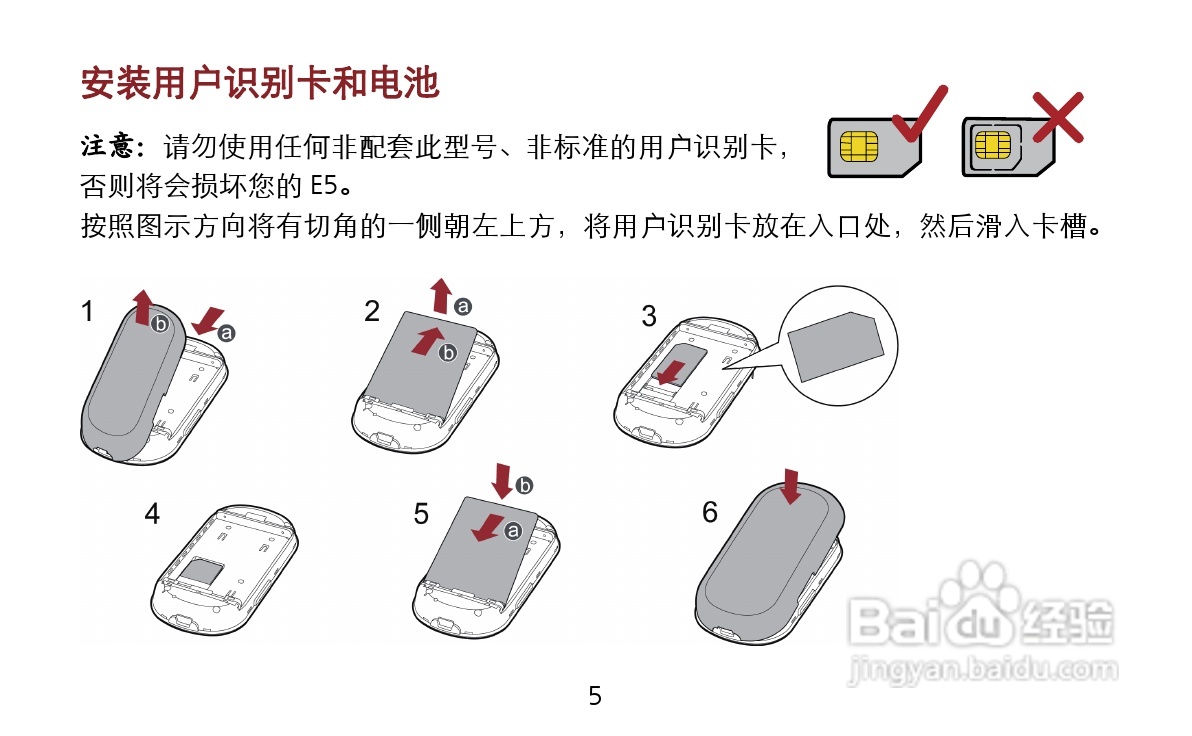 安装用户识别卡和电池

注意：请勿使用任何非配套此型号、非标准的用户识别卡，否则将会损坏您的 E5。

按照图示方向将有切角的一侧朝左上方，将用户识别卡放在入口处，然后滑入卡槽。

1 b a

2 a b

3

4

5 b a

6

Baidu 经验
jingyan.baidu.com

5