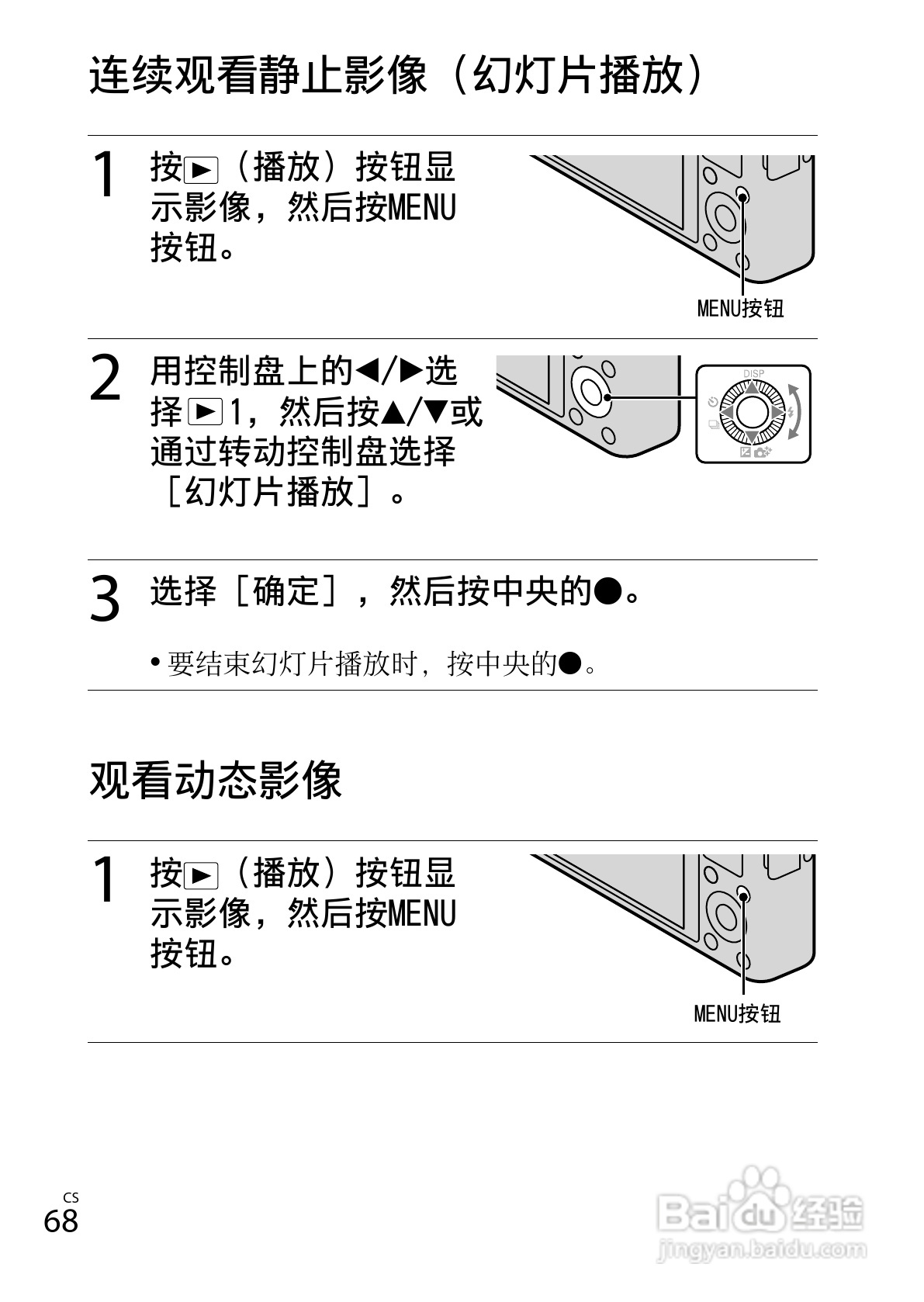 连续观看静止影像（幻灯片播放）

1 按▶（播放）按钮显示影像，然后按MENU按钮。

MENU按钮

2 用控制盘上的◀/▶选择▶1，然后按▲/▼或通过转动控制盘选择［幻灯片播放］。

DISP

3 选择［确定］，然后按中央的●。

• 要结束幻灯片播放时，按中央的●。

观看动态影像

1 按▶（播放）按钮显示影像，然后按MENU按钮。

MENU按钮

CS
68

Baidu 经验
jingyan.baidu.com