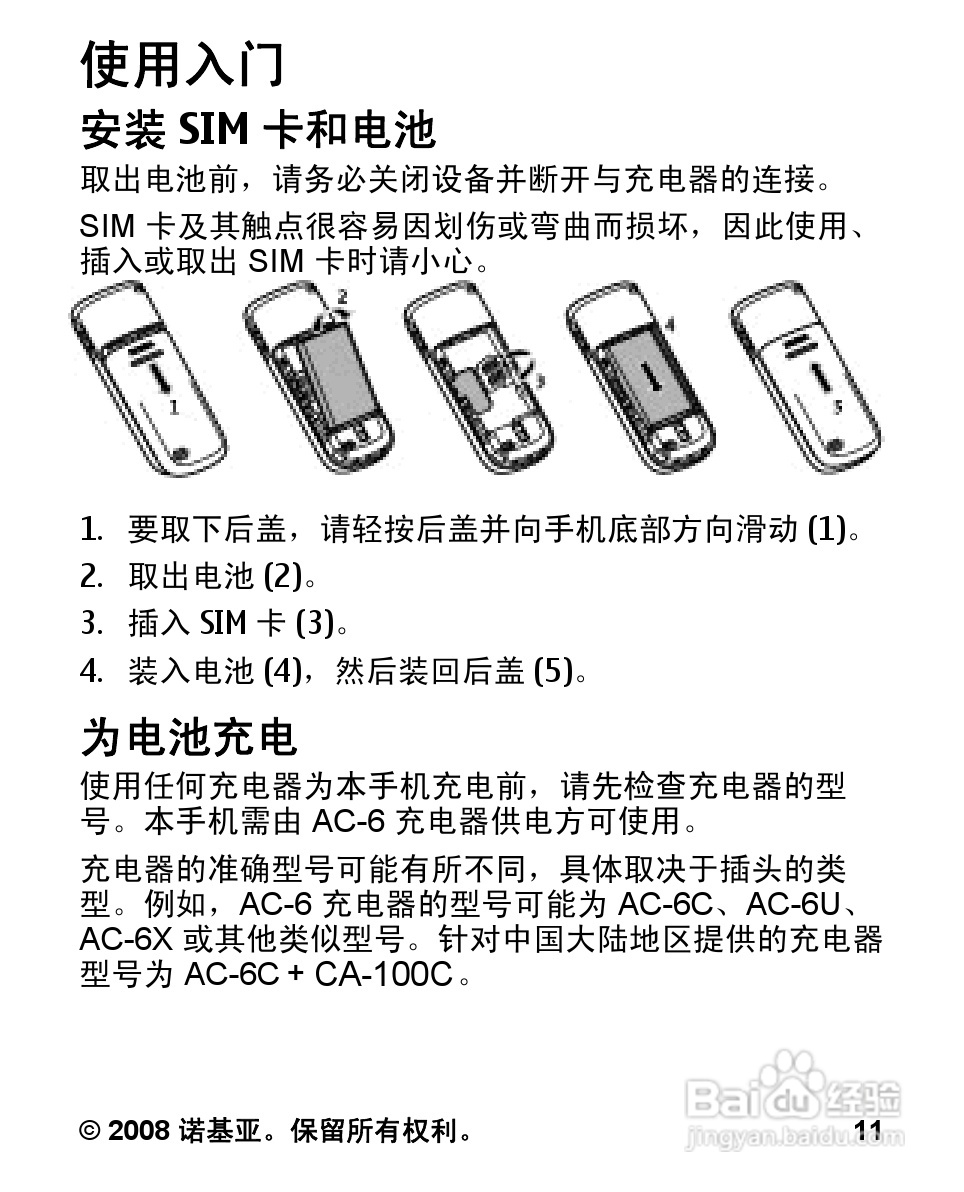 使用入门

安装 SIM 卡和电池

取出电池前，请务必关闭设备并断开与充电器的连接。

SIM 卡及其触点很容易因划伤或弯曲而损坏，因此使用、插入或取出 SIM 卡时请小心。

1

2

3

4

5

1. 要取下后盖，请轻按后盖并向手机底部方向滑动 (1)。

2. 取出电池 (2)。

3. 插入 SIM 卡 (3)。

4. 装入电池 (4)，然后装回后盖 (5)。

为电池充电

使用任何充电器为本手机充电前，请先检查充电器的型号。本手机需由 AC-6 充电器供电方可使用。

充电器的准确型号可能有所不同，具体取决于插头的类型。例如，AC-6 充电器的型号可能为 AC-6C、AC-6U、AC-6X 或其他类似型号。针对中国大陆地区提供的充电器型号为 AC-6C + CA-100C。

© 2008 诺基亚。保留所有权利。

11

Baidu 经验
jingyan.baidu.com