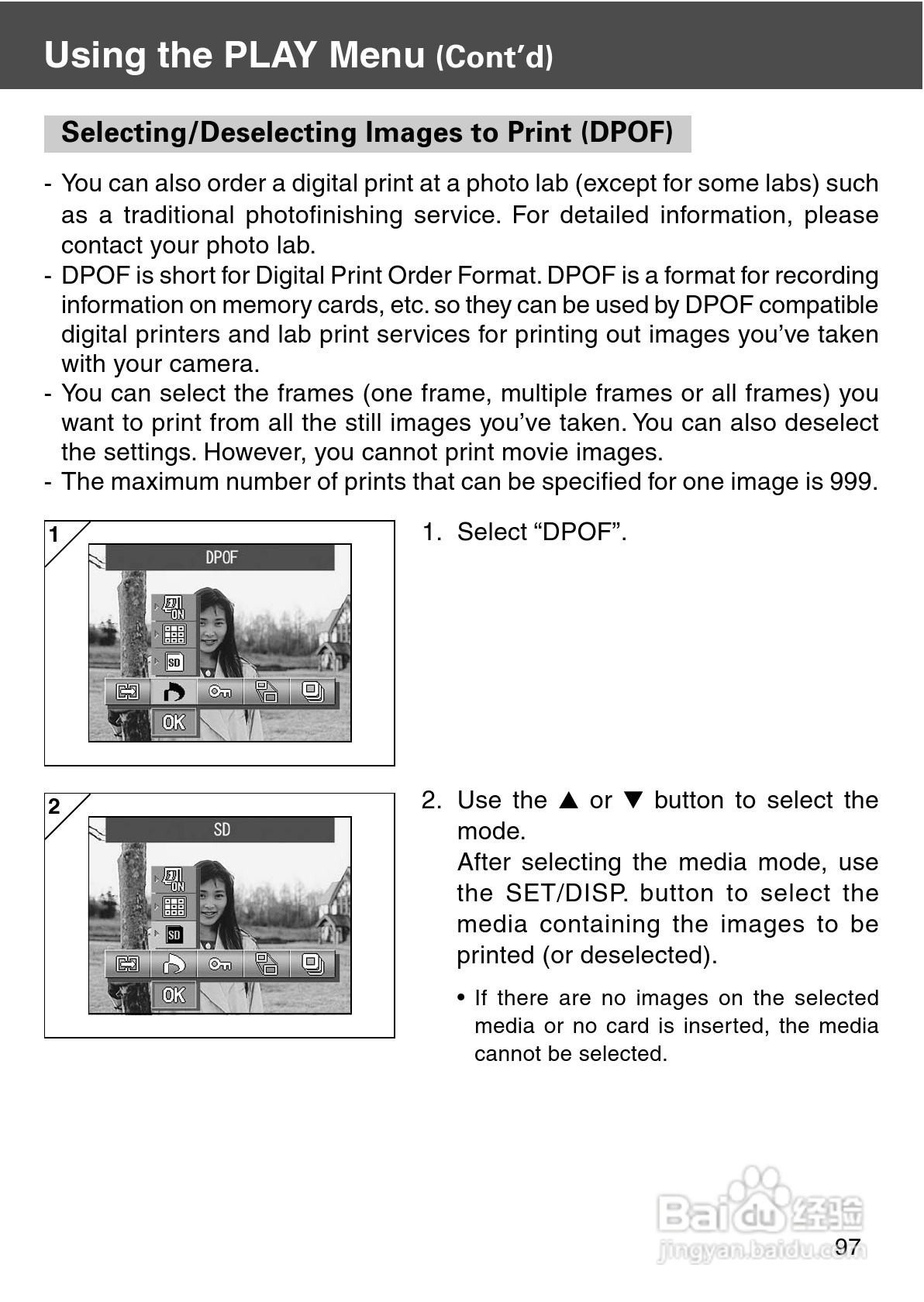 Using the PLAY Menu (Cont'd)

Selecting/Deselecting Images to Print (DPOF)

- You can also order a digital print at a photo lab (except for some labs) such as a traditional photofinishing service. For detailed information, please contact your photo lab.
- DPOF is short for Digital Print Order Format. DPOF is a format for recording information on memory cards, etc. so they can be used by DPOF compatible digital printers and lab print services for printing out images you've taken with your camera.
- You can select the frames (one frame, multiple frames or all frames) you want to print from all the still images you've taken. You can also deselect the settings. However, you cannot print movie images.
- The maximum number of prints that can be specified for one image is 999.

1

DPOF

ON

SD

OK

1. Select "DPOF".

2

SD

ON

SD

OK

2. Use the ▲ or ▼ button to select the mode.
After selecting the media mode, use the SET/DISP. button to select the media containing the images to be printed (or deselected).

• If there are no images on the selected media or no card is inserted, the media cannot be selected.

Baidu 经验
jingyan.baidu.com

97