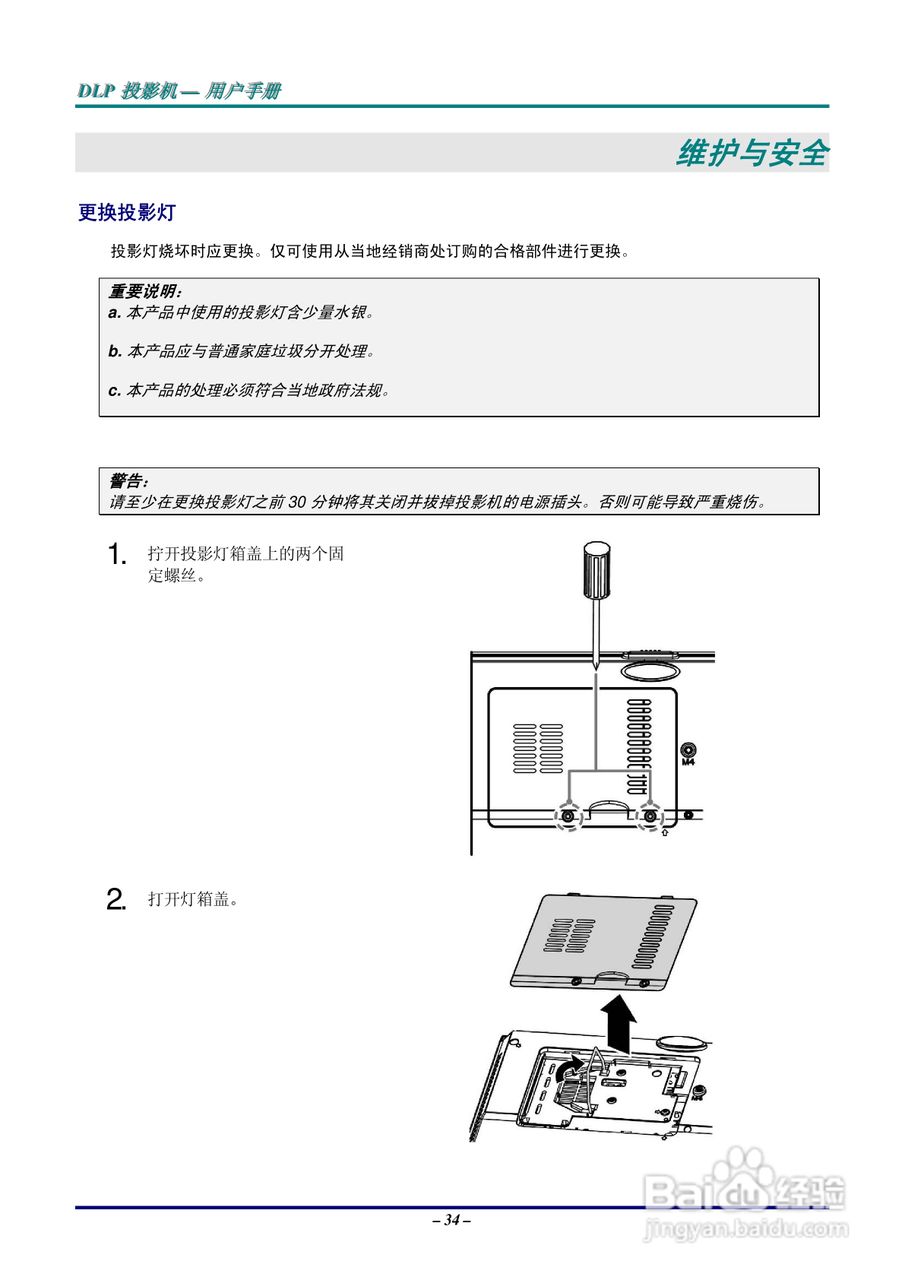 DLP 投影机 — 用户手册

维护与安全

更换投影灯

投影灯烧坏时应更换。仅可使用从当地经销商处订购的合格部件进行更换。

重要说明：
a. 本产品中使用的投影灯含少量水银。

b. 本产品应与普通家庭垃圾分开处理。

c. 本产品的处理必须符合当地政府法规。

警告：
请至少在更换投影灯之前 30 分钟将其关闭并拔掉投影机的电源插头。否则可能导致严重烧伤。

1. 拧开投影灯箱盖上的两个固定螺丝。

M4

2. 打开灯箱盖。

– 34 –

Baidu 经验
jingyan.baidu.com