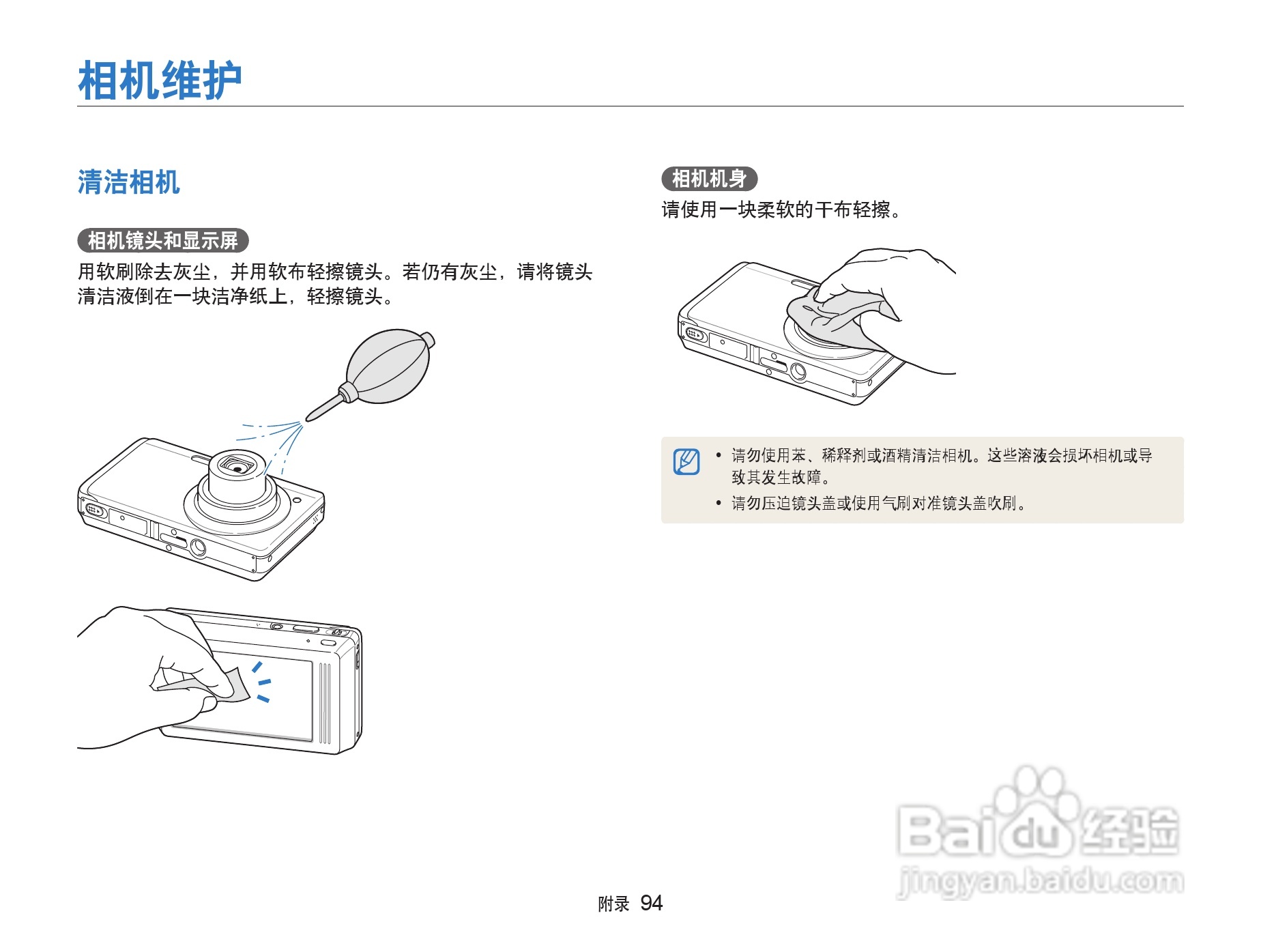 相机维护

清洁相机

相机镜头和显示屏

用软刷除去灰尘，并用软布轻擦镜头。若仍有灰尘，请将镜头清洁液倒在一块洁净纸上，轻擦镜头。

相机机身

请使用一块柔软的干布轻擦。

• 请勿使用苯、稀释剂或酒精清洁相机。这些溶液会损坏相机或导致其发生故障。
• 请勿压迫镜头盖或使用气刷对准镜头盖吹刷。

Baidu 经验
jingyan.baidu.com

附录 94