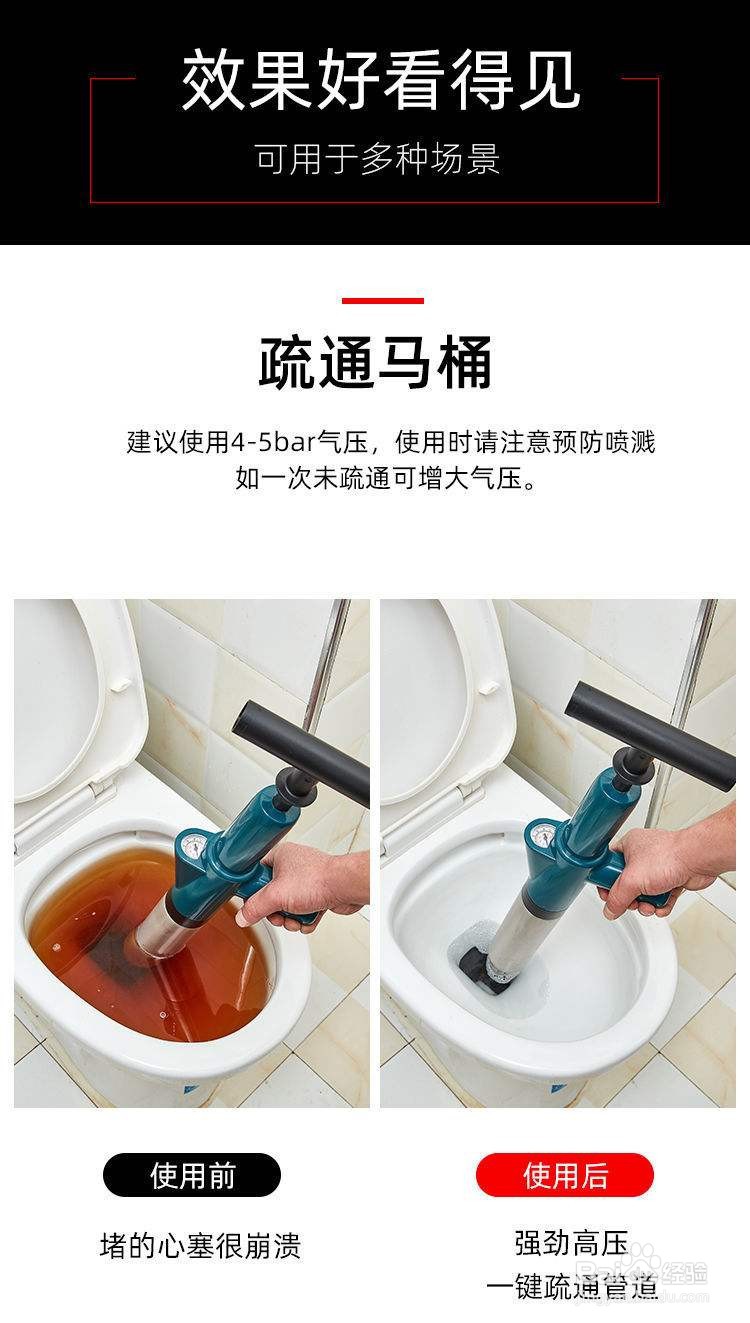 效果好看得见

可用于多种场景

疏通马桶

建议使用4-5bar气压，使用时请注意预防喷溅 如一次未疏通可增大气压。

使用前

堵的心塞很崩溃

使用后

强劲高压
一键疏通管道

Baidu经验