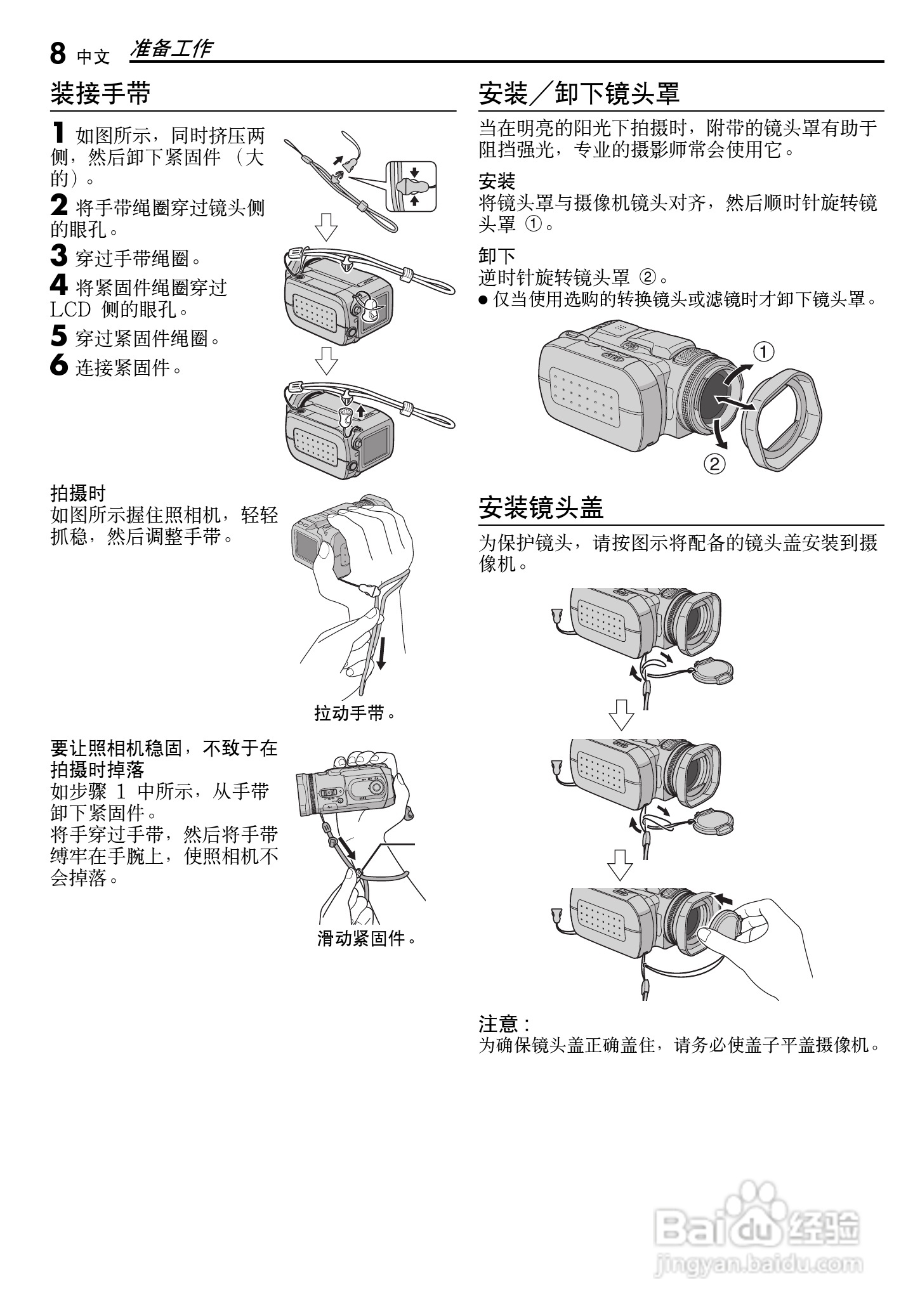 8 中文 准备工作

装接手带

1 如图所示，同时挤压两侧，然后卸下紧固件（大的）。

2 将手带绳圈穿过镜头侧的眼孔。

3 穿过手带绳圈。

4 将紧固件绳圈穿过 LCD 侧的眼孔。

5 穿过紧固件绳圈。

6 连接紧固件。

拍摄时
如图所示握住照相机，轻轻抓稳，然后调整手带。

拉动手带。

要让照相机稳固，不致于在拍摄时掉落
如步骤 1 中所示，从手带卸下紧固件。
将手穿过手带，然后将手带缚牢在手腕上，使照相机不会掉落。

滑动紧固件。

安装／卸下镜头罩

当在明亮的阳光下拍摄时，附带的镜头罩有助于阻挡强光，专业的摄影师常会使用它。

安装
将镜头罩与摄像机镜头对齐，然后顺时针旋转镜头罩 ①。

卸下
逆时针旋转镜头罩 ②。
● 仅当使用选购的转换镜头或滤镜时才卸下镜头罩。

①
②

安装镜头盖

为保护镜头，请按图示将配备的镜头盖安装到摄像机。

注意：
为确保镜头盖正确盖住，请务必使盖子平盖摄像机。

Baidu 经验
jingyan.baidu.com