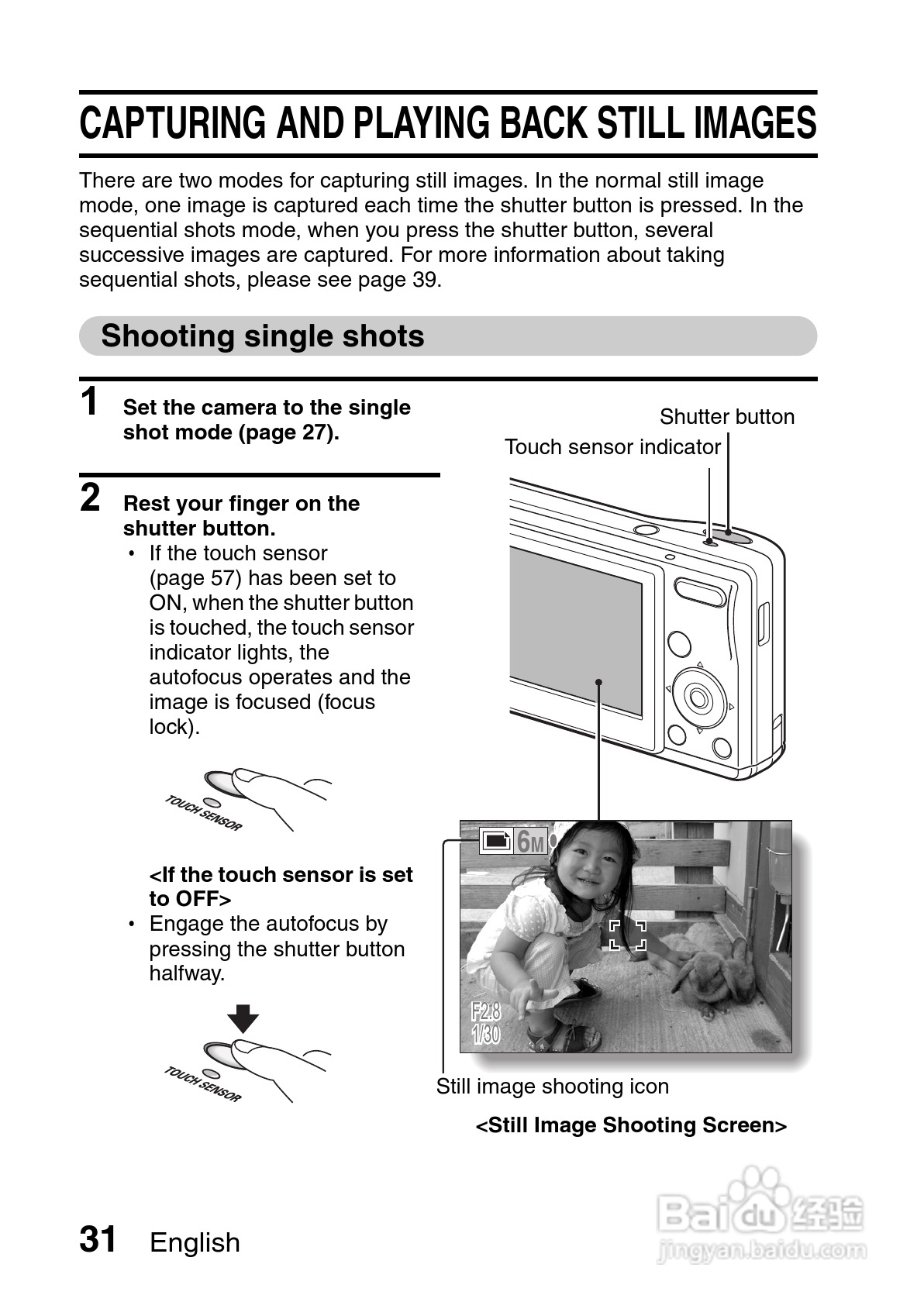 CAPTURING AND PLAYING BACK STILL IMAGES

There are two modes for capturing still images. In the normal still image mode, one image is captured each time the shutter button is pressed. In the sequential shots mode, when you press the shutter button, several successive images are captured. For more information about taking sequential shots, please see page 39.

Shooting single shots

1 Set the camera to the single shot mode (page 27).

2 Rest your finger on the shutter button.
• If the touch sensor (page 57) has been set to ON, when the shutter button is touched, the touch sensor indicator lights, the autofocus operates and the image is focused (focus lock).

TOUCH SENSOR

<If the touch sensor is set to OFF>
• Engage the autofocus by pressing the shutter button halfway.

TOUCH SENSOR

Shutter button
Touch sensor indicator

6M
F2.8
1/30

Still image shooting icon

<Still Image Shooting Screen>

31 English

Baidu 经验
jingyan.baidu.com