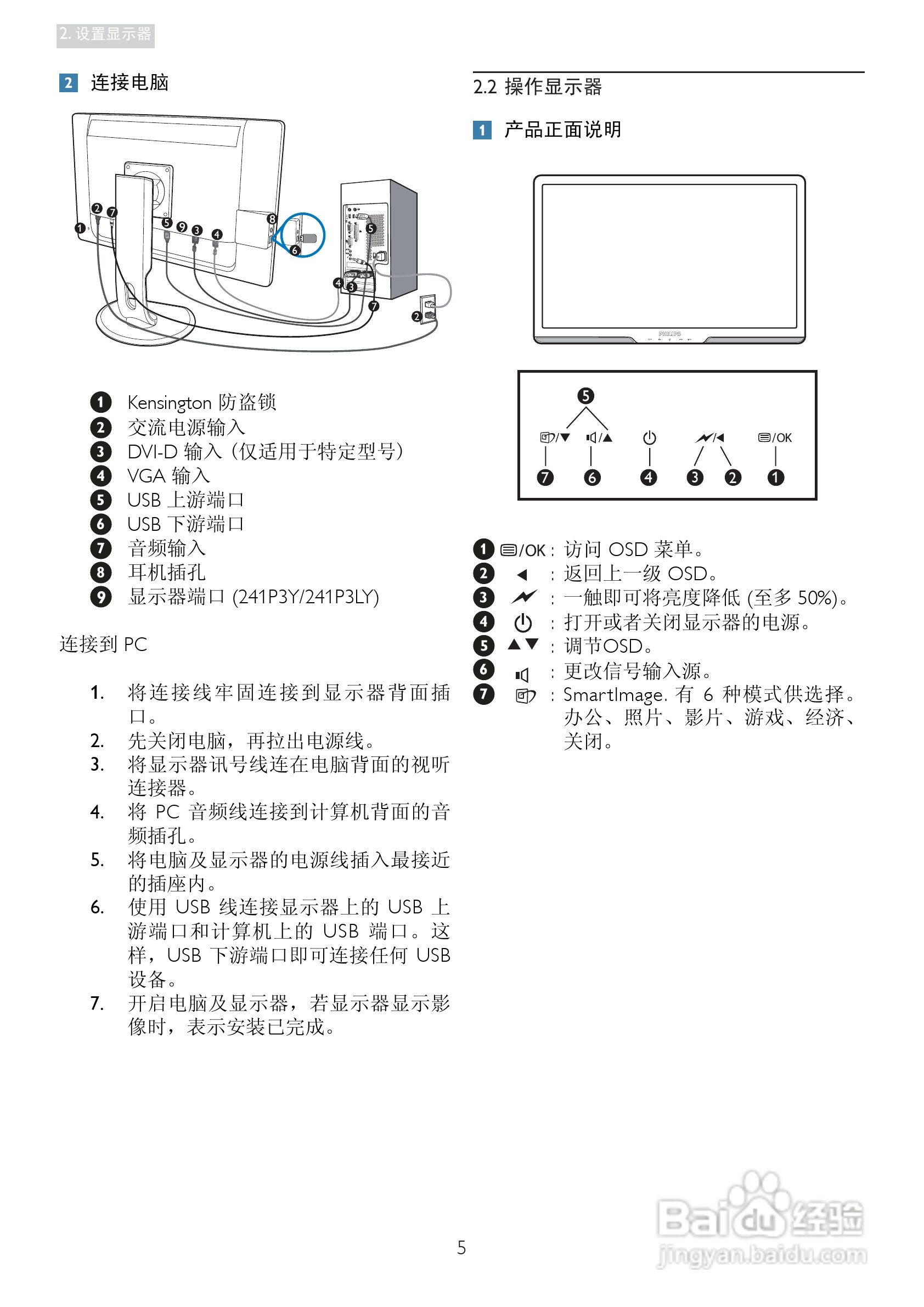 2. 设置显示器

2 连接电脑

1 2 7 5 9 3 4 8 6 5 4 3 7 2

1 Kensington 防盗锁
2 交流电源输入
3 DVI-D 输入（仅适用于特定型号）
4 VGA 输入
5 USB 上游端口
6 USB 下游端口
7 音频输入
8 耳机插孔
9 显示器端口 (241P3Y/241P3LY)

连接到 PC

1. 将连接线牢固连接到显示器背面插口。
2. 先关闭电脑，再拉出电源线。
3. 将显示器讯号线连在电脑背面的视听连接器。
4. 将 PC 音频线连接到计算机背面的音频插孔。
5. 将电脑及显示器的电源线插入最接近的插座内。
6. 使用 USB 线连接显示器上的 USB 上游端口和计算机上的 USB 端口。这样，USB 下游端口即可连接任何 USB 设备。
7. 开启电脑及显示器，若显示器显示影像时，表示安装已完成。

2.2 操作显示器

1 产品正面说明

PHILIPS

5
/▼ /▲ /◀ /OK
7 6 4 3 2 1

1 /OK : 访问 OSD 菜单。
2 ◀ : 返回上一级 OSD。
3 : 一触即可将亮度降低 (至多 50%)。
4 : 打开或者关闭显示器的电源。
5 ▲▼ : 调节OSD。
6 : 更改信号输入源。
7 : SmartImage. 有 6 种模式供选择。办公、照片、影片、游戏、经济、关闭。

5

Baidu 经验
jingyan.baidu.com