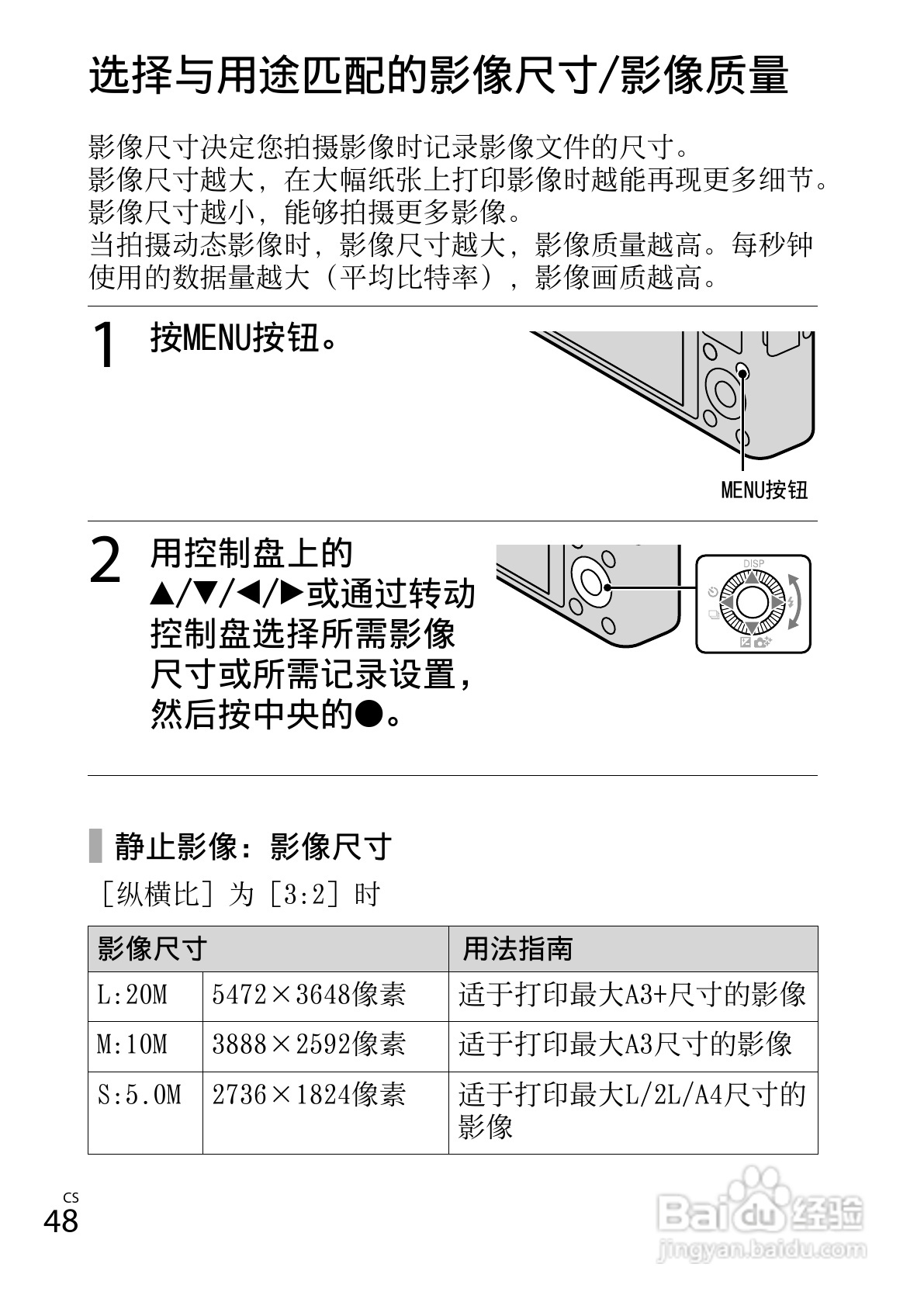 选择与用途匹配的影像尺寸/影像质量

影像尺寸决定您拍摄影像时记录影像文件的尺寸。
影像尺寸越大，在大幅纸张上打印影像时越能再现更多细节。
影像尺寸越小，能够拍摄更多影像。
当拍摄动态影像时，影像尺寸越大，影像质量越高。每秒钟使用的数据量越大（平均比特率），影像画质越高。

1 按MENU按钮。

MENU按钮

2 用控制盘上的▲/▼/◀/▶或通过转动控制盘选择所需影像尺寸或所需记录设置，然后按中央的●。

DISP

静止影像：影像尺寸

［纵横比］为［3:2］时

| 影像尺寸 | | 用法指南 |
|---|---|---|
| L:20M | 5472×3648像素 | 适于打印最大A3+尺寸的影像 |
| M:10M | 3888×2592像素 | 适于打印最大A3尺寸的影像 |
| S:5.0M | 2736×1824像素 | 适于打印最大L/2L/A4尺寸的影像 |

CS
48

Baidu经验
jingyan.baidu.com