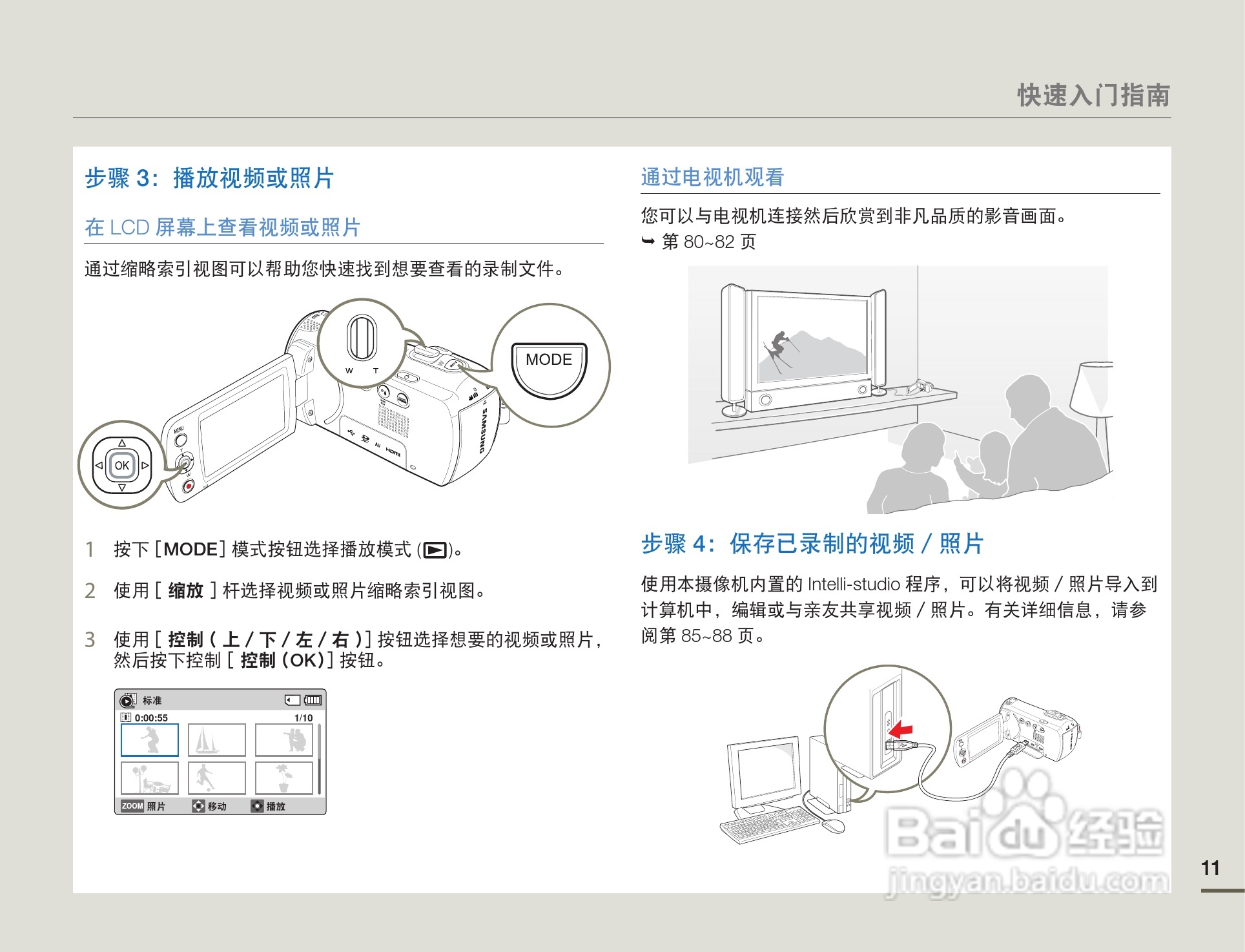 快速入门指南

步骤 3：播放视频或照片

在 LCD 屏幕上查看视频或照片

通过缩略索引视图可以帮助您快速找到想要查看的录制文件。

W T

MODE

MENU

OK

SAMSUNG

AV HDMI

1 按下 [MODE] 模式按钮选择播放模式 (▶)。

2 使用 [ 缩放 ] 杆选择视频或照片缩略索引视图。

3 使用 [ 控制 ( 上 / 下 / 左 / 右 )] 按钮选择想要的视频或照片，然后按下控制 [ 控制 (OK)] 按钮。

标准

0:00:55 1/10

ZOOM 照片 移动 播放

通过电视机观看

您可以与电视机连接然后欣赏到非凡品质的影音画面。
➥ 第 80~82 页

步骤 4：保存已录制的视频 / 照片

使用本摄像机内置的 Intelli-studio 程序，可以将视频 / 照片导入到计算机中，编辑或与亲友共享视频 / 照片。有关详细信息，请参阅第 85~88 页。

Baidu 经验
jingyan.baidu.com

11