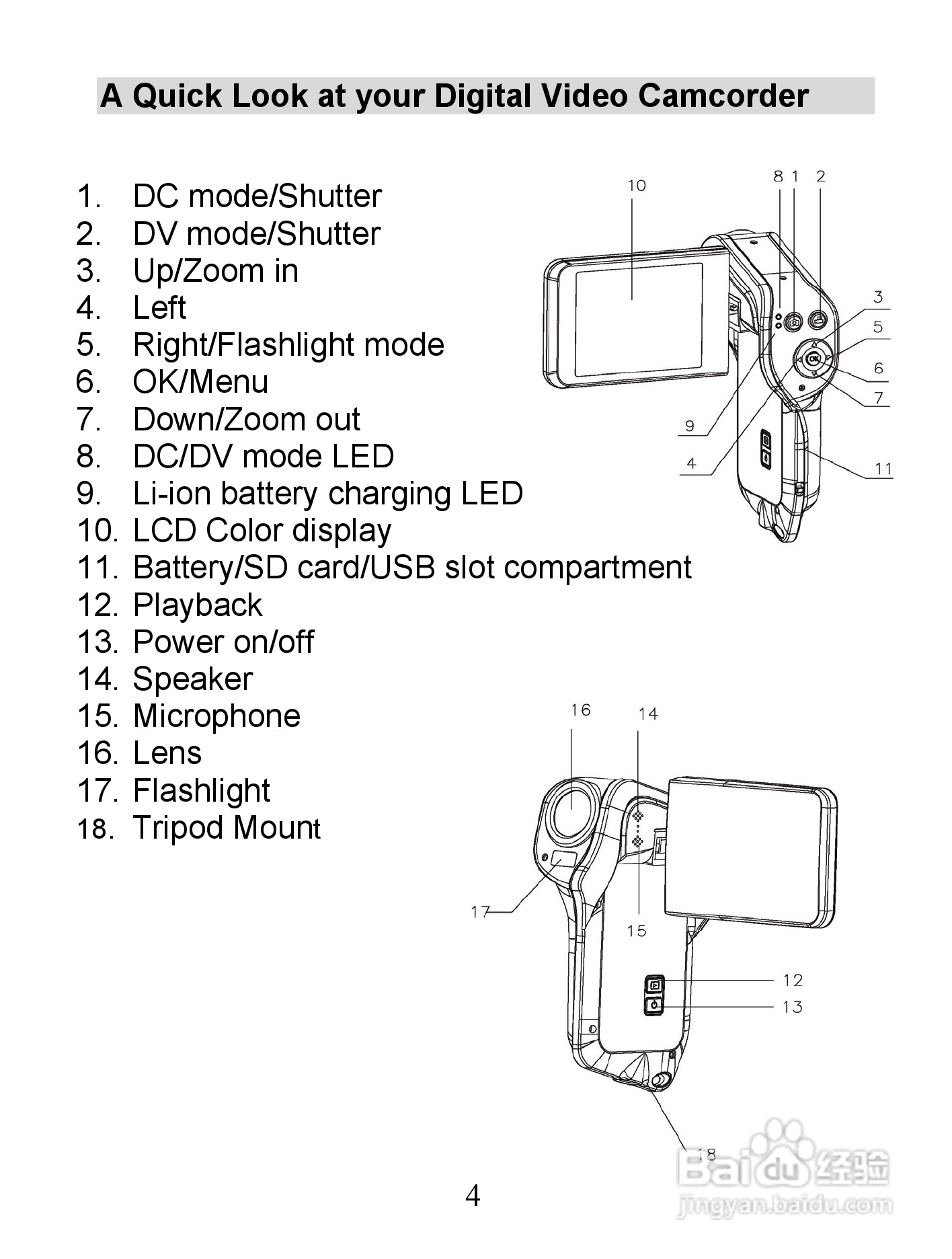 A Quick Look at your Digital Video Camcorder

1. DC mode/Shutter
2. DV mode/Shutter
3. Up/Zoom in
4. Left
5. Right/Flashlight mode
6. OK/Menu
7. Down/Zoom out
8. DC/DV mode LED
9. Li-ion battery charging LED
10. LCD Color display
11. Battery/SD card/USB slot compartment
12. Playback
13. Power on/off
14. Speaker
15. Microphone
16. Lens
17. Flashlight
18. Tripod Mount

10
8 1 2
3
5
6
7
9
4
11

16
14
17
15
12
13
18

4

Baidu 经验
jingyan.baidu.com