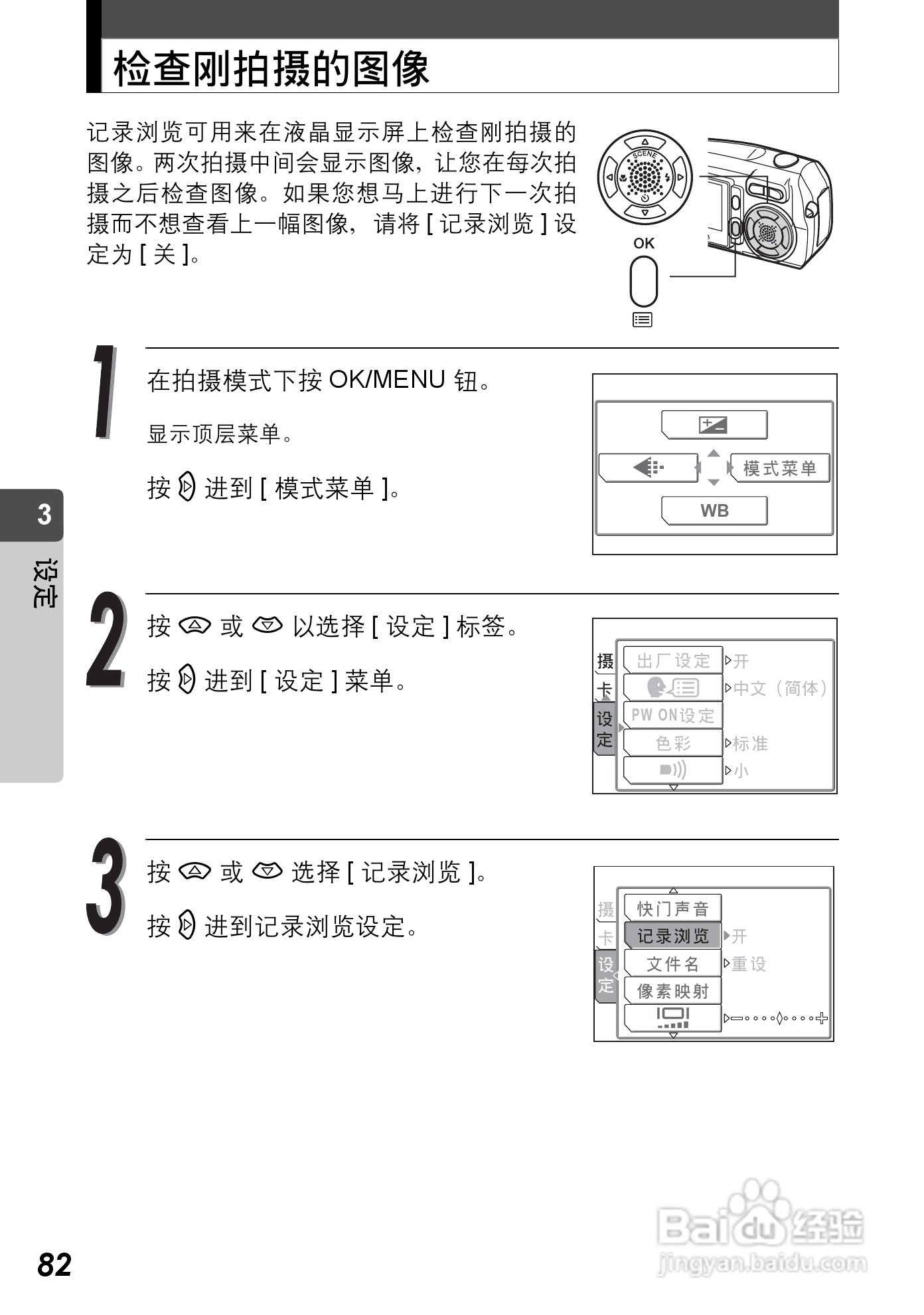 检查刚拍摄的图像

记录浏览可用来在液晶显示屏上检查刚拍摄的图像。两次拍摄中间会显示图像，让您在每次拍摄之后检查图像。如果您想马上进行下一次拍摄而不想查看上一幅图像，请将 [ 记录浏览 ] 设定为 [ 关 ]。

SCENE

OK

1

在拍摄模式下按 OK/MENU 钮。

显示顶层菜单。

按 进到 [ 模式菜单 ]。

模式菜单

WB

3

设定

2

按 或 以选择 [ 设定 ] 标签。

按 进到 [ 设定 ] 菜单。

摄
卡
设定

出厂设定 开
中文（简体）
PW ON设定
色彩 标准
小

3

按 或 选择 [ 记录浏览 ]。

按 进到记录浏览设定。

摄
卡
设定

快门声音
记录浏览 开
文件名 重设
像素映射

82

Baidu经验
jingyan.baidu.com