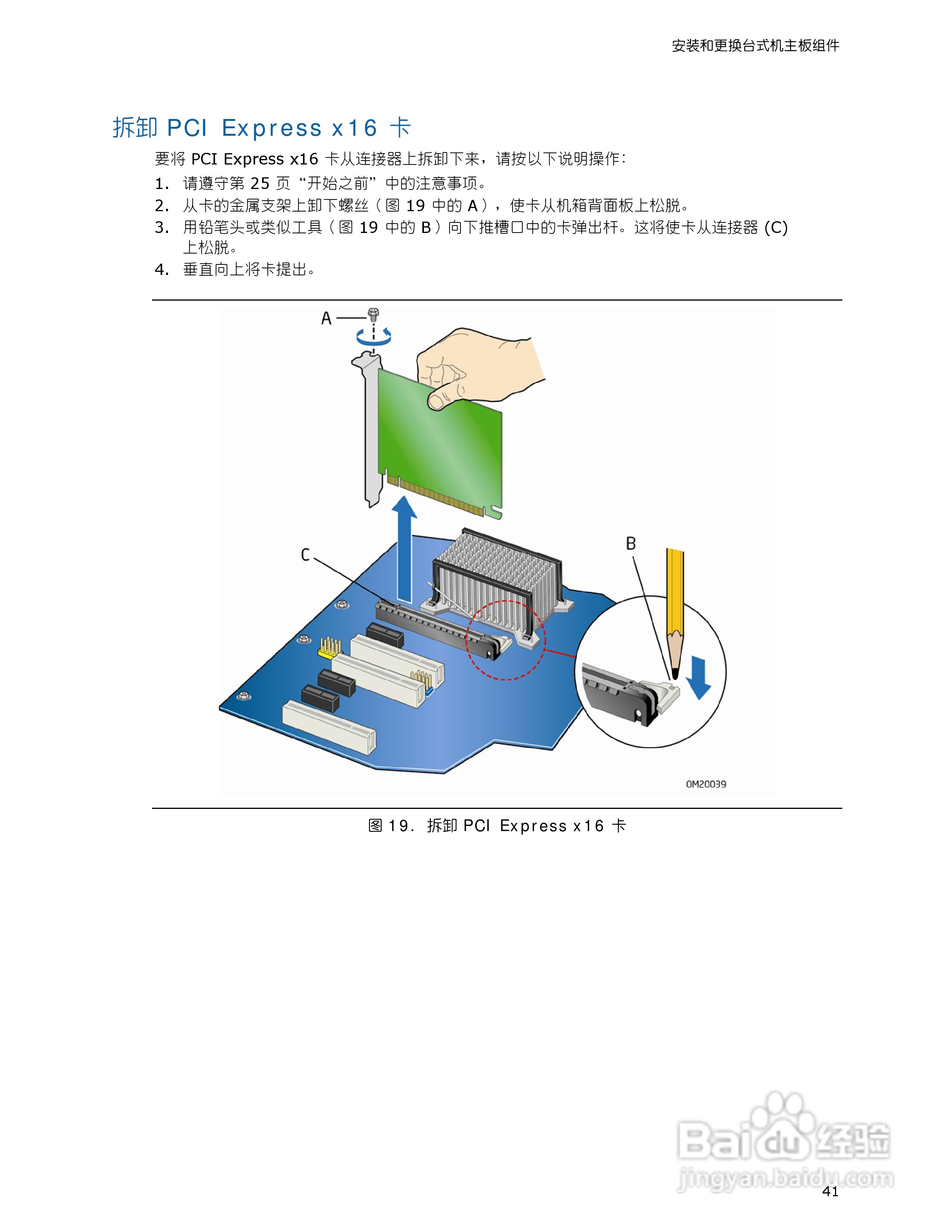 安装和更换台式机主板组件

拆卸 PCI Express x16 卡

要将 PCI Express x16 卡从连接器上拆卸下来，请按以下说明操作：

1. 请遵守第 25 页“开始之前”中的注意事项。
2. 从卡的金属支架上卸下螺丝（图 19 中的 A），使卡从机箱背面板上松脱。
3. 用铅笔头或类似工具（图 19 中的 B）向下推槽口中的卡弹出杆。这将使卡从连接器 (C) 上松脱。
4. 垂直向上将卡提出。

A

C

B

OM20039

图 19. 拆卸 PCI Express x16 卡

Baidu 经验
jingyan.baidu.com

41