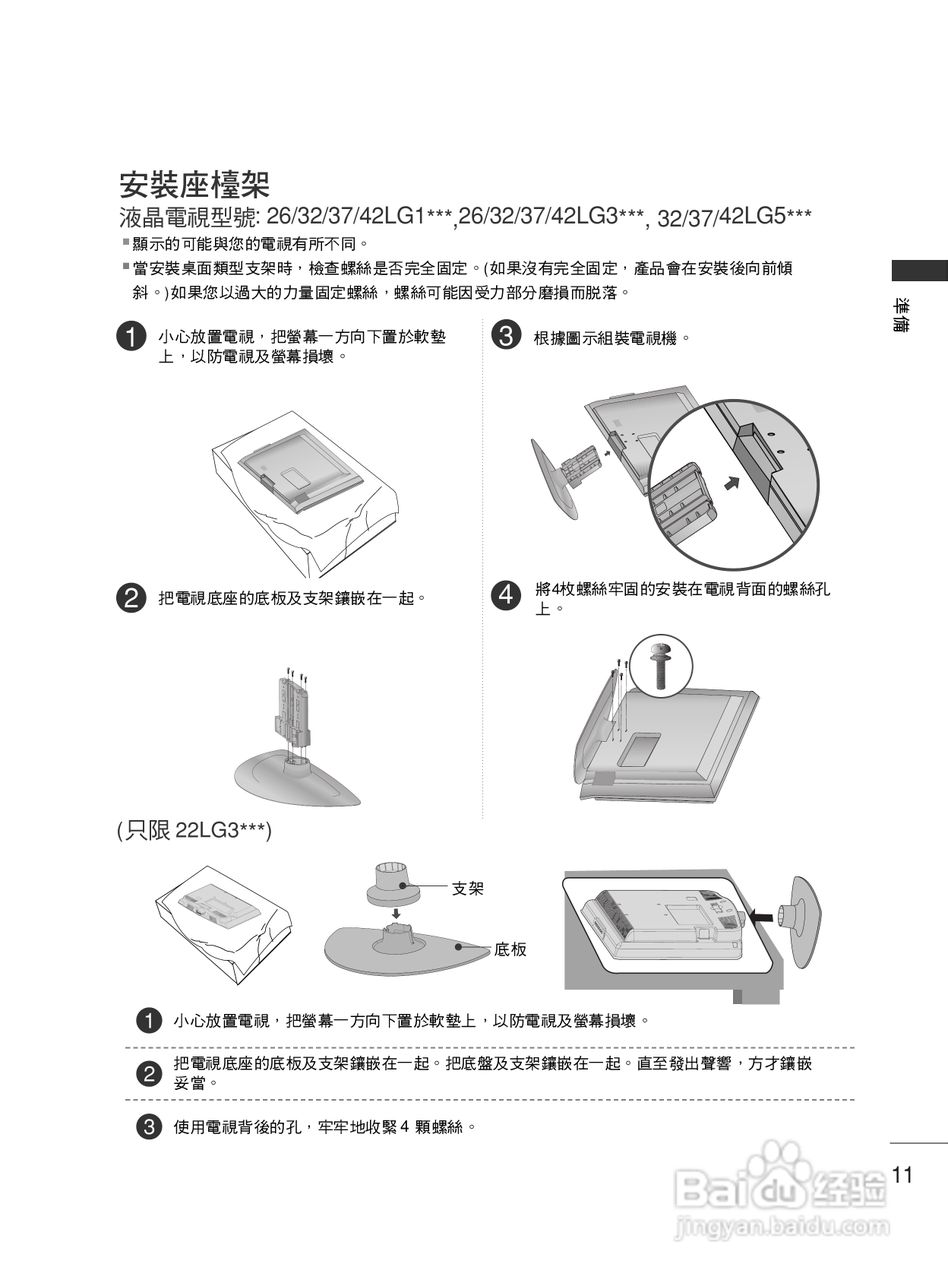 安裝座檯架

液晶電視型號: 26/32/37/42LG1***,26/32/37/42LG3***, 32/37/42LG5***

■ 顯示的可能與您的電視有所不同。

■ 當安裝桌面類型支架時，檢查螺絲是否完全固定。(如果沒有完全固定，產品會在安裝後向前傾斜。)如果您以過大的力量固定螺絲，螺絲可能因受力部分磨損而脫落。

準備

1 小心放置電視，把螢幕一方向下置於軟墊上，以防電視及螢幕損壞。

2 把電視底座的底板及支架鑲嵌在一起。

3 根據圖示組裝電視機。

4 將4枚螺絲牢固的安裝在電視背面的螺絲孔上。

(只限 22LG3***)

支架

底板

1 小心放置電視，把螢幕一方向下置於軟墊上，以防電視及螢幕損壞。

2 把電視底座的底板及支架鑲嵌在一起。把底盤及支架鑲嵌在一起。直至發出聲響，方才鑲嵌妥當。

3 使用電視背後的孔，牢牢地收緊 4 顆螺絲。

11

Baidu 经验
jingyan.baidu.com