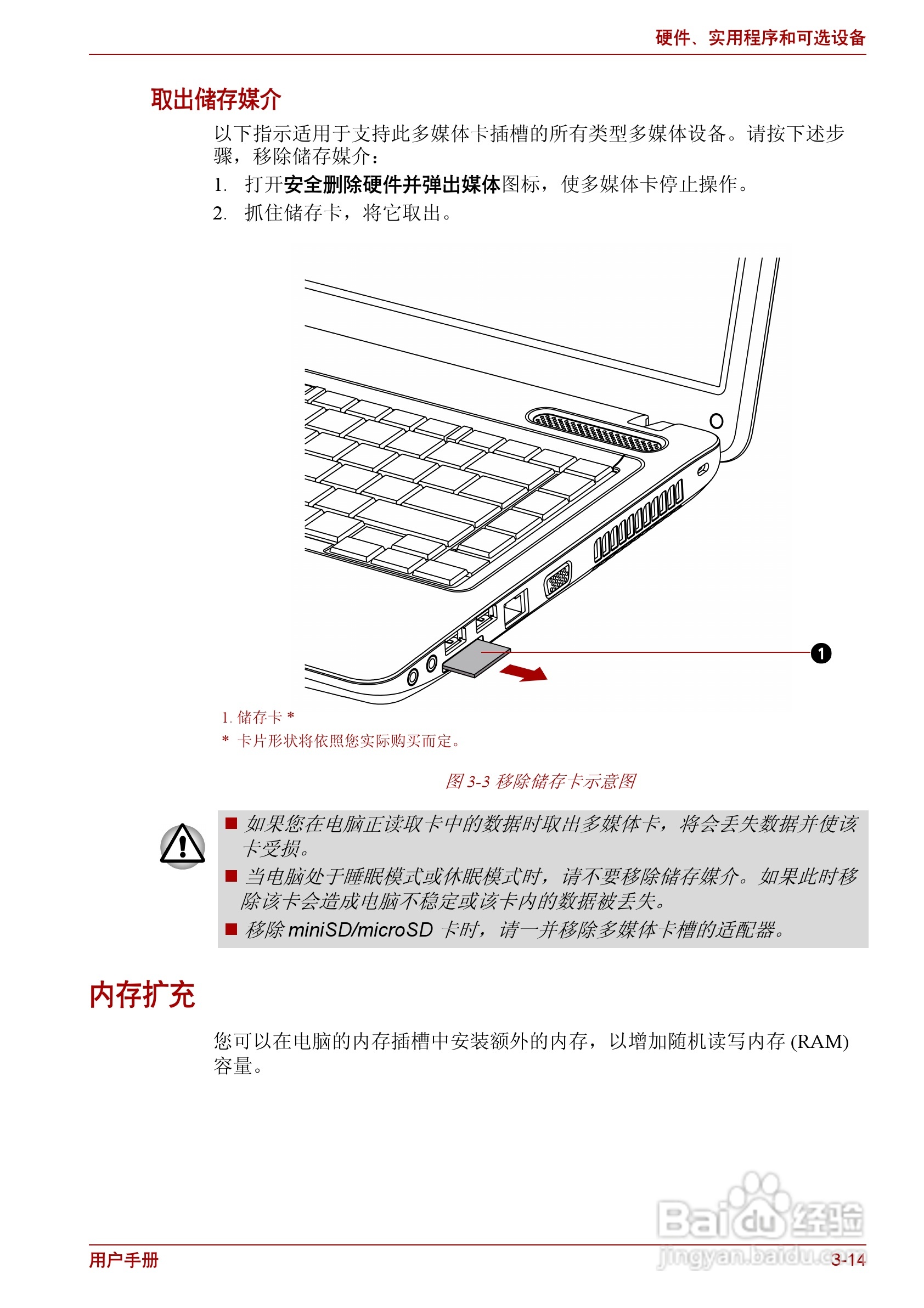 硬件、实用程序和可选设备

取出储存媒介

以下指示适用于支持此多媒体卡插槽的所有类型多媒体设备。请按下述步骤，移除储存媒介：

1. 打开安全删除硬件并弹出媒体图标，使多媒体卡停止操作。

2. 抓住储存卡，将它取出。

1

1. 储存卡 *

* 卡片形状将依照您实际购买而定。

图 3-3 移除储存卡示意图

■ 如果您在电脑正读取卡中的数据时取出多媒体卡，将会丢失数据并使该卡受损。

■ 当电脑处于睡眠模式或休眠模式时，请不要移除储存媒介。如果此时移除该卡会造成电脑不稳定或该卡内的数据被丢失。

■ 移除 miniSD/microSD 卡时，请一并移除多媒体卡槽的适配器。

内存扩充

您可以在电脑的内存插槽中安装额外的内存，以增加随机读写内存 (RAM) 容量。

Baidu 经验
jingyan.baidu.com

用户手册

3-14