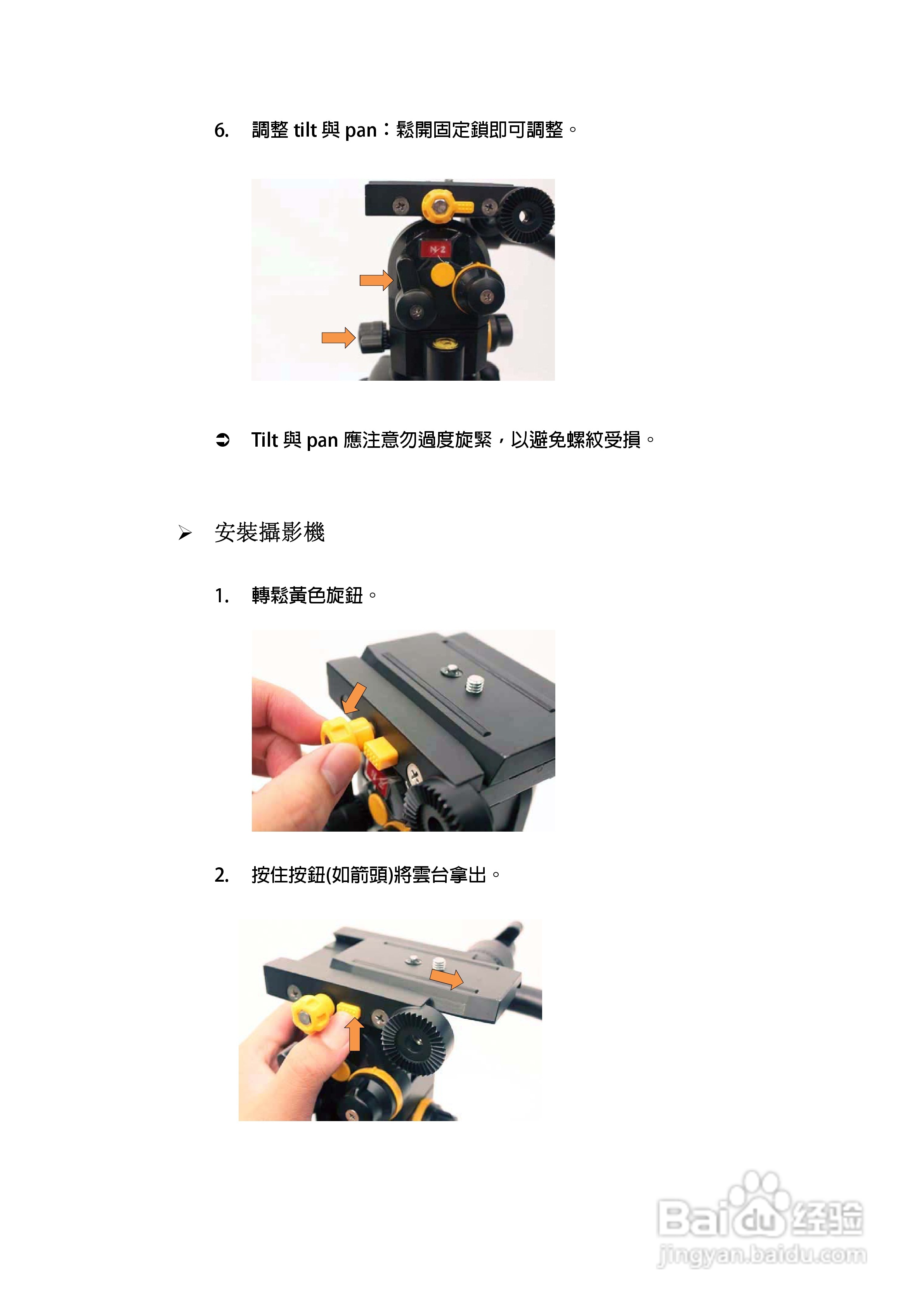 6. 調整 tilt 與 pan：鬆開固定鎖即可調整。

N-2

➲ Tilt 與 pan 應注意勿過度旋緊，以避免螺紋受損。

➢ 安裝攝影機

1. 轉鬆黃色旋鈕。

2. 按住按鈕(如箭頭)將雲台拿出。

Baidu 经验
jingyan.baidu.com