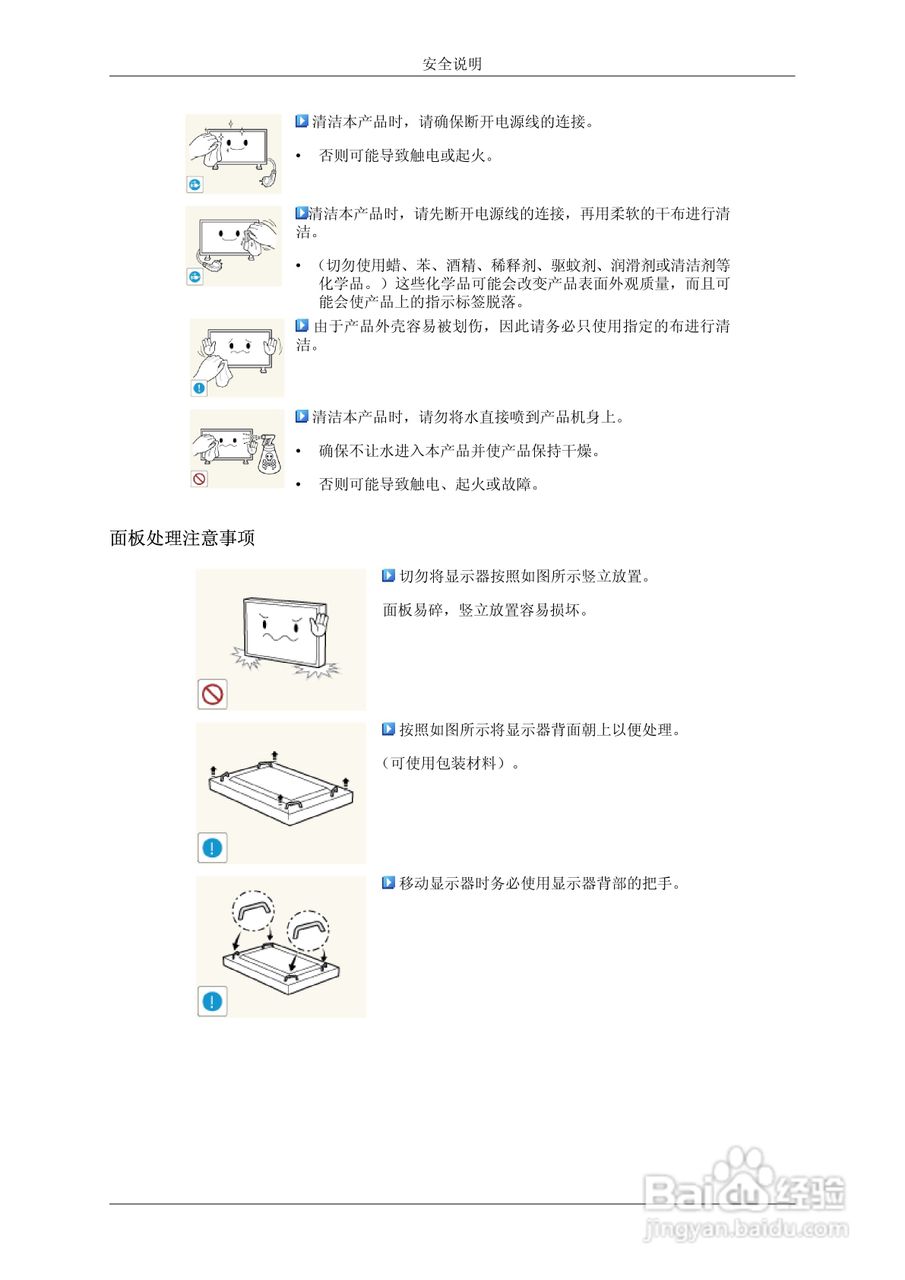 安全说明

清洁本产品时，请确保断开电源线的连接。

• 否则可能导致触电或起火。

清洁本产品时，请先断开电源线的连接，再用柔软的干布进行清洁。

• （切勿使用蜡、苯、酒精、稀释剂、驱蚊剂、润滑剂或清洁剂等化学品。）这些化学品可能会改变产品表面外观质量，而且可能会使产品上的指示标签脱落。

由于产品外壳容易被划伤，因此请务必只使用指定的布进行清洁。

清洁本产品时，请勿将水直接喷到产品机身上。

• 确保不让水进入本产品并使产品保持干燥。

• 否则可能导致触电、起火或故障。

面板处理注意事项

切勿将显示器按照如图所示竖立放置。

面板易碎，竖立放置容易损坏。

按照如图所示将显示器背面朝上以便处理。

（可使用包装材料）。

移动显示器时务必使用显示器背部的把手。

Baidu经验
jingyan.baidu.com