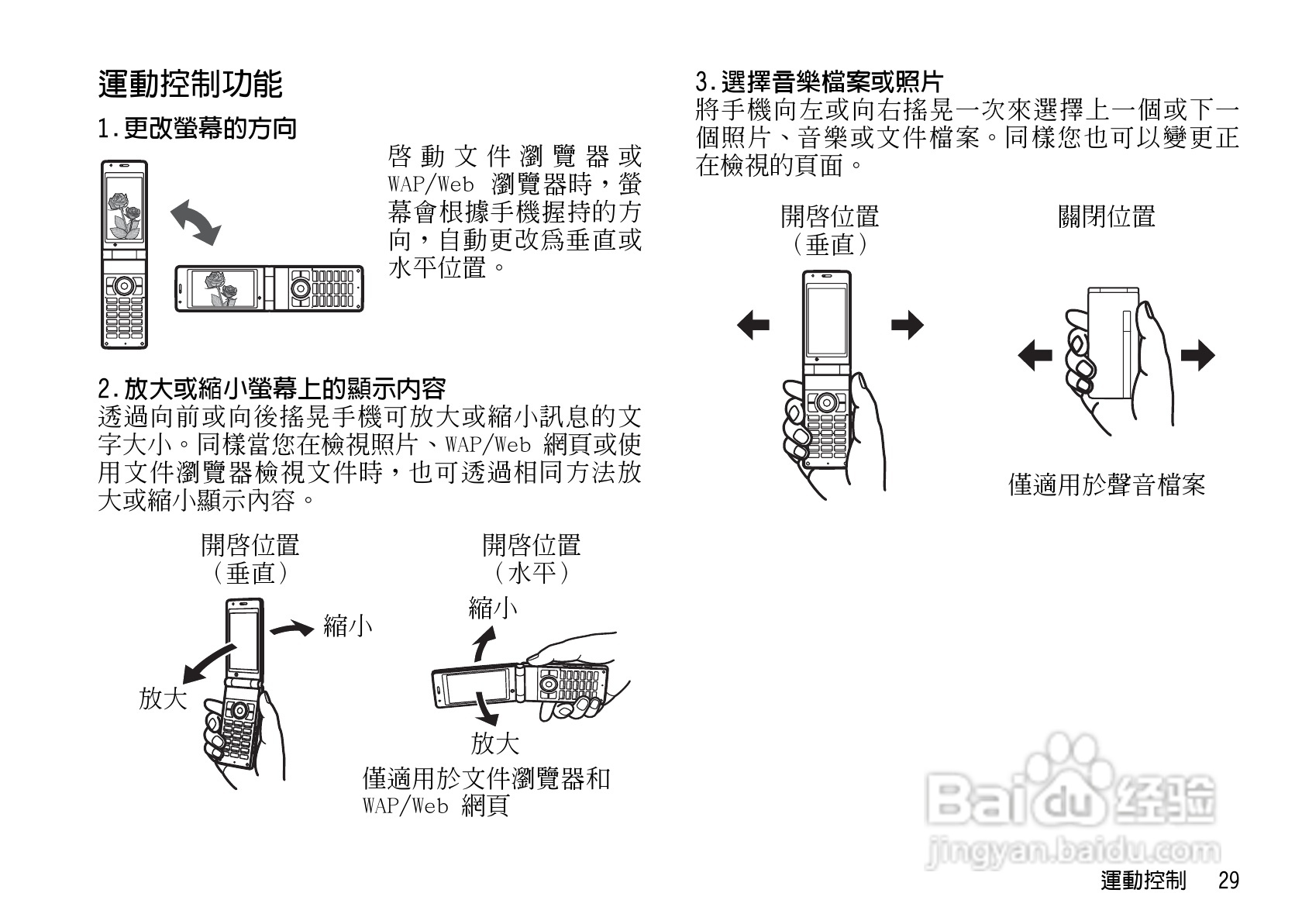 運動控制功能

1. 更改螢幕的方向

啓動文件瀏覽器或 WAP/Web 瀏覽器時，螢幕會根據手機握持的方向，自動更改爲垂直或水平位置。

2. 放大或縮小螢幕上的顯示內容

透過向前或向後搖晃手機可放大或縮小訊息的文字大小。同樣當您在檢視照片、WAP/Web 網頁或使用文件瀏覽器檢視文件時，也可透過相同方法放大或縮小顯示內容。

開啓位置
（垂直）

縮小

放大

開啓位置
（水平）

縮小

放大

僅適用於文件瀏覽器和 WAP/Web 網頁

3. 選擇音樂檔案或照片

將手機向左或向右搖晃一次來選擇上一個或下一個照片、音樂或文件檔案。同樣您也可以變更正在檢視的頁面。

開啓位置
（垂直）

關閉位置

僅適用於聲音檔案

Baidu 经验
jingyan.baidu.com

運動控制 29