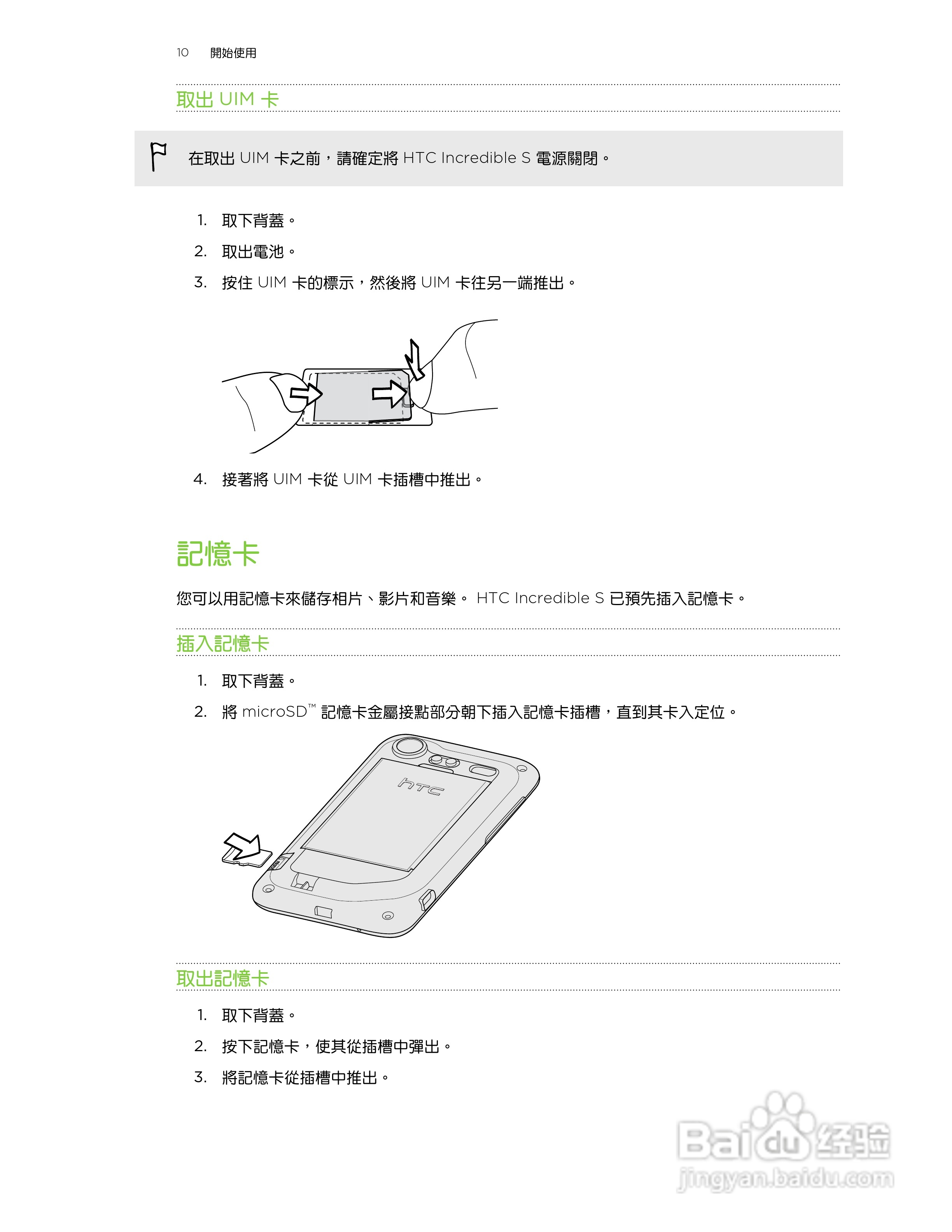 10 開始使用

取出 UIM 卡

在取出 UIM 卡之前，請確定將 HTC Incredible S 電源關閉。

1. 取下背蓋。
2. 取出電池。
3. 按住 UIM 卡的標示，然後將 UIM 卡往另一端推出。

4. 接著將 UIM 卡從 UIM 卡插槽中推出。

記憶卡

您可以用記憶卡來儲存相片、影片和音樂。 HTC Incredible S 已預先插入記憶卡。

插入記憶卡

1. 取下背蓋。
2. 將 microSD™ 記憶卡金屬接點部分朝下插入記憶卡插槽，直到其卡入定位。

htc

取出記憶卡

1. 取下背蓋。
2. 按下記憶卡，使其從插槽中彈出。
3. 將記憶卡從插槽中推出。

Baidu 经验
jingyan.baidu.com