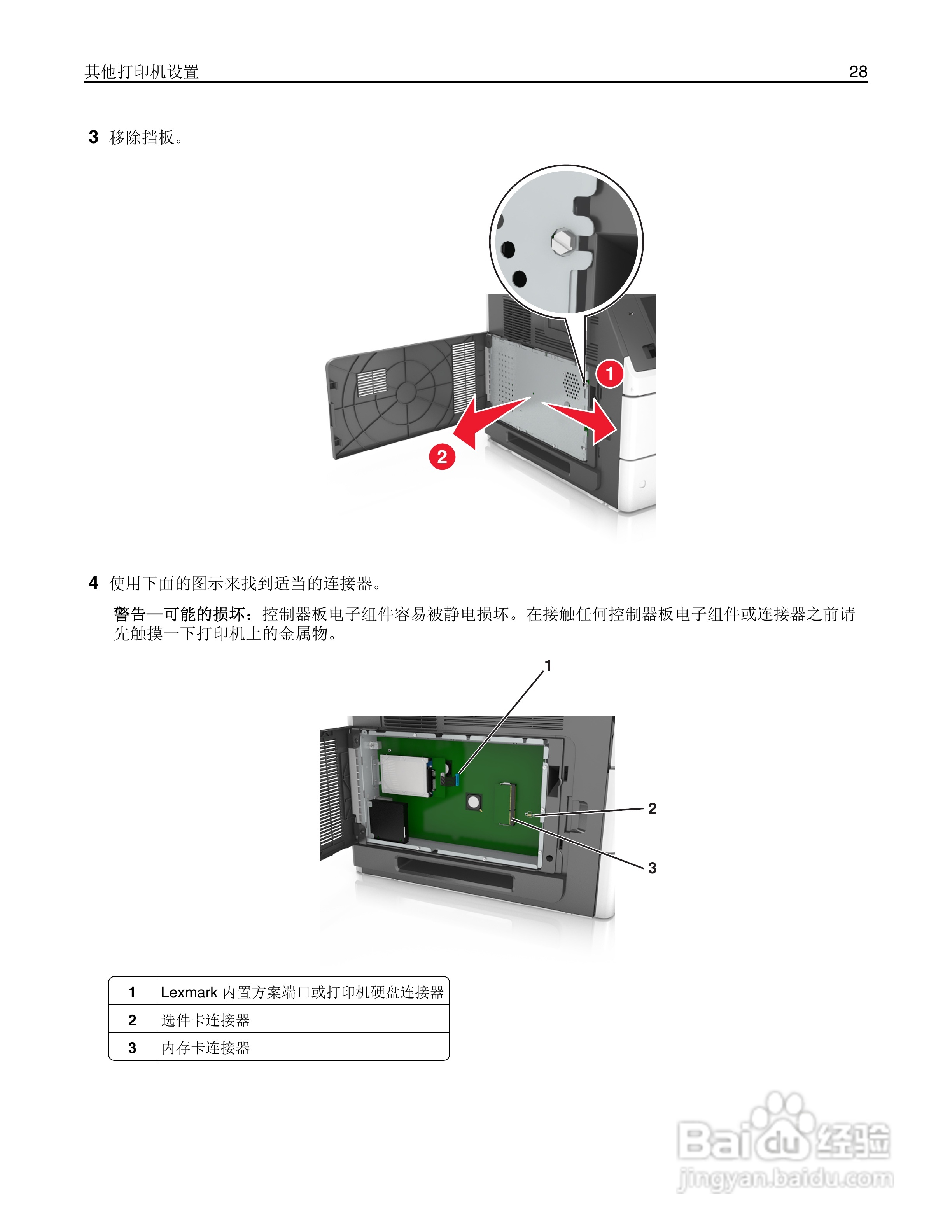 其他打印机设置 28

3 移除挡板。

1

2

4 使用下面的图示来找到适当的连接器。

警告—可能的损坏：控制器板电子组件容易被静电损坏。在接触任何控制器板电子组件或连接器之前请先触摸一下打印机上的金属物。

1

2

3

| 1 | Lexmark 内置方案端口或打印机硬盘连接器 |
|---|---|
| 2 | 选件卡连接器 |
| 3 | 内存卡连接器 |

Baidu 经验
jingyan.baidu.com