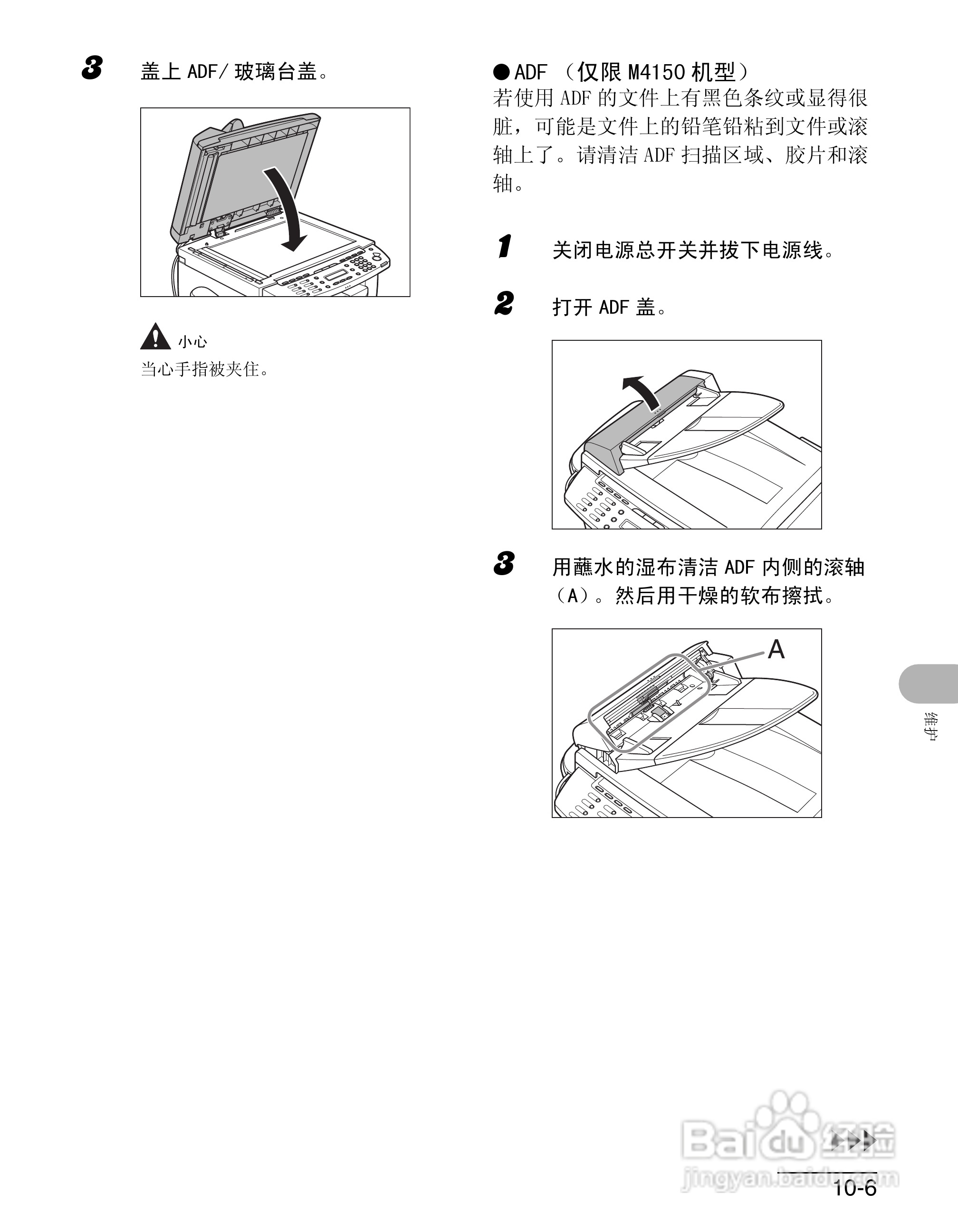 3 盖上 ADF/ 玻璃台盖。

小心

当心手指被夹住。

● ADF （仅限 M4150 机型）

若使用 ADF 的文件上有黑色条纹或显得很脏，可能是文件上的铅笔铅粘到文件或滚轴上了。请清洁 ADF 扫描区域、胶片和滚轴。

1 关闭电源总开关并拔下电源线。

2 打开 ADF 盖。

3 用蘸水的湿布清洁 ADF 内侧的滚轴（A）。然后用干燥的软布擦拭。

A

维护

Baidu 经验
jingyan.baidu.com

10-6