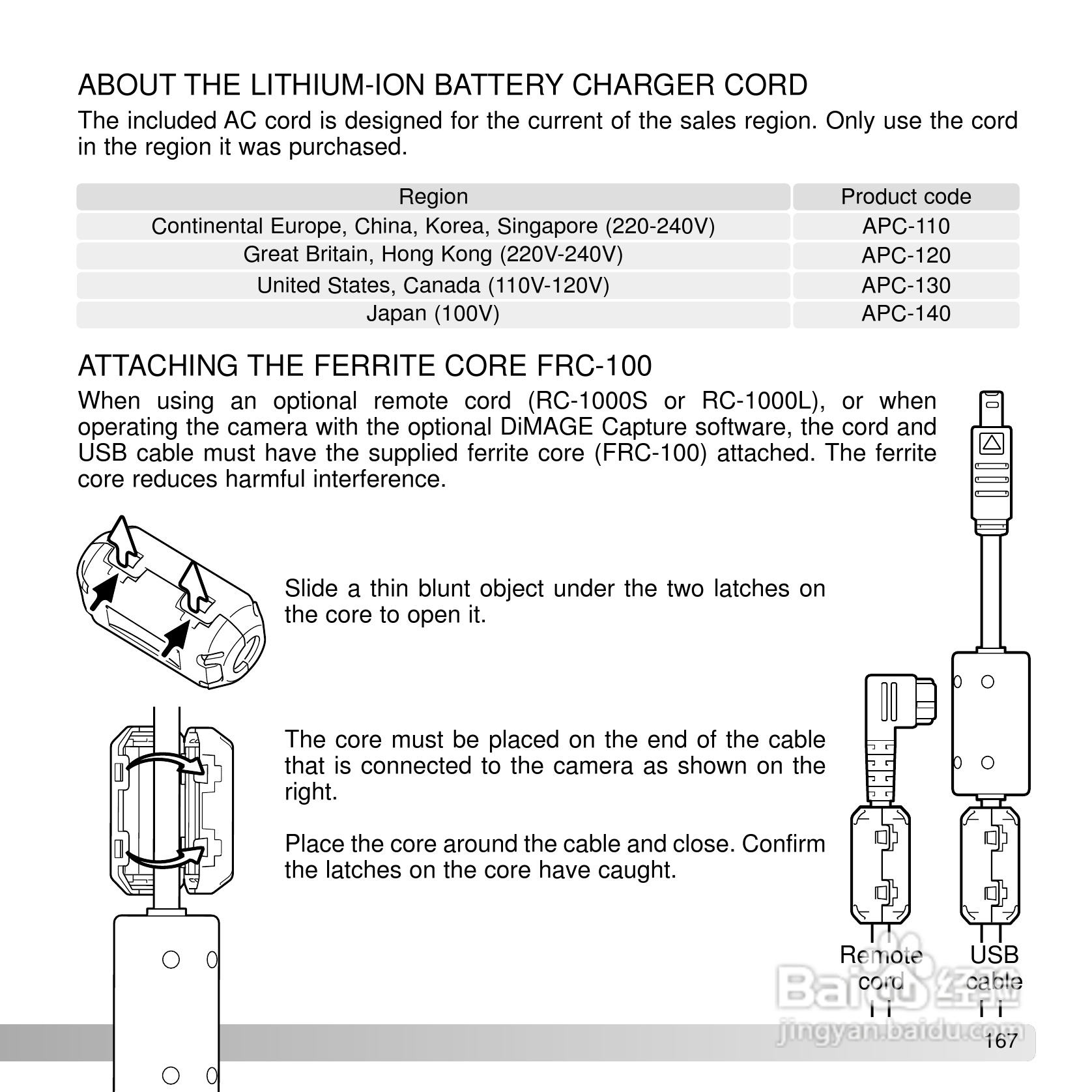 ABOUT THE LITHIUM-ION BATTERY CHARGER CORD

The included AC cord is designed for the current of the sales region. Only use the cord in the region it was purchased.

| Region | Product code |
|---|---|
| Continental Europe, China, Korea, Singapore (220-240V) | APC-110 |
| Great Britain, Hong Kong (220V-240V) | APC-120 |
| United States, Canada (110V-120V) | APC-130 |
| Japan (100V) | APC-140 |

ATTACHING THE FERRITE CORE FRC-100

When using an optional remote cord (RC-1000S or RC-1000L), or when operating the camera with the optional DiMAGE Capture software, the cord and USB cable must have the supplied ferrite core (FRC-100) attached. The ferrite core reduces harmful interference.

Slide a thin blunt object under the two latches on the core to open it.

The core must be placed on the end of the cable that is connected to the camera as shown on the right.

Place the core around the cable and close. Confirm the latches on the core have caught.

Remote cord

USB cable

Baidu 经验
jingyan.baidu.com

167