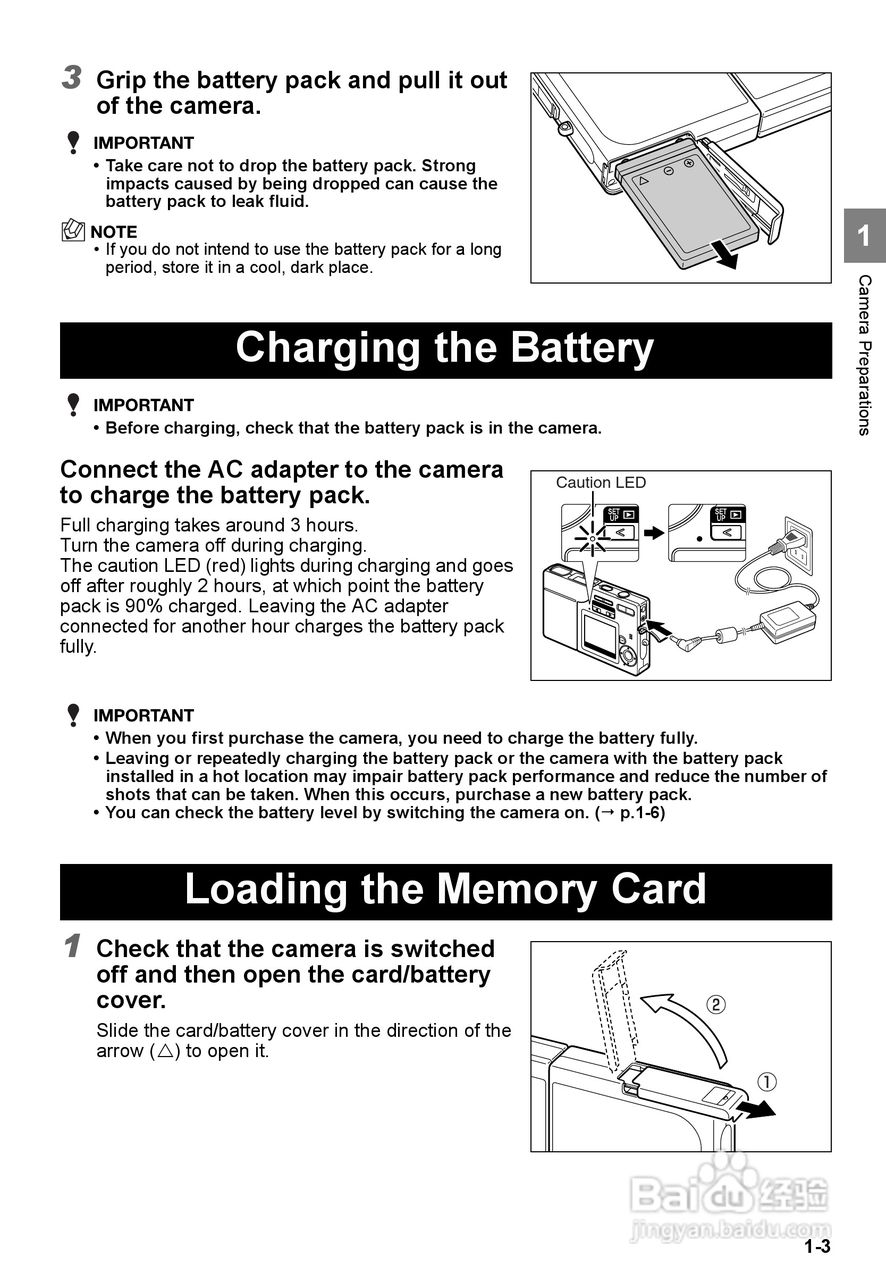 3 Grip the battery pack and pull it out of the camera.

IMPORTANT
• Take care not to drop the battery pack. Strong impacts caused by being dropped can cause the battery pack to leak fluid.

NOTE
• If you do not intend to use the battery pack for a long period, store it in a cool, dark place.

1

Camera Preparations

Charging the Battery

IMPORTANT
• Before charging, check that the battery pack is in the camera.

Connect the AC adapter to the camera to charge the battery pack.

Full charging takes around 3 hours.
Turn the camera off during charging.
The caution LED (red) lights during charging and goes off after roughly 2 hours, at which point the battery pack is 90% charged. Leaving the AC adapter connected for another hour charges the battery pack fully.

Caution LED

SET UP

SET UP

IMPORTANT
• When you first purchase the camera, you need to charge the battery fully.
• Leaving or repeatedly charging the battery pack or the camera with the battery pack installed in a hot location may impair battery pack performance and reduce the number of shots that can be taken. When this occurs, purchase a new battery pack.
• You can check the battery level by switching the camera on. (→ p.1-6)

Loading the Memory Card

1 Check that the camera is switched off and then open the card/battery cover.

Slide the card/battery cover in the direction of the arrow (△) to open it.

②

①

Baidu 经验
jingyan.baidu.com

1-3