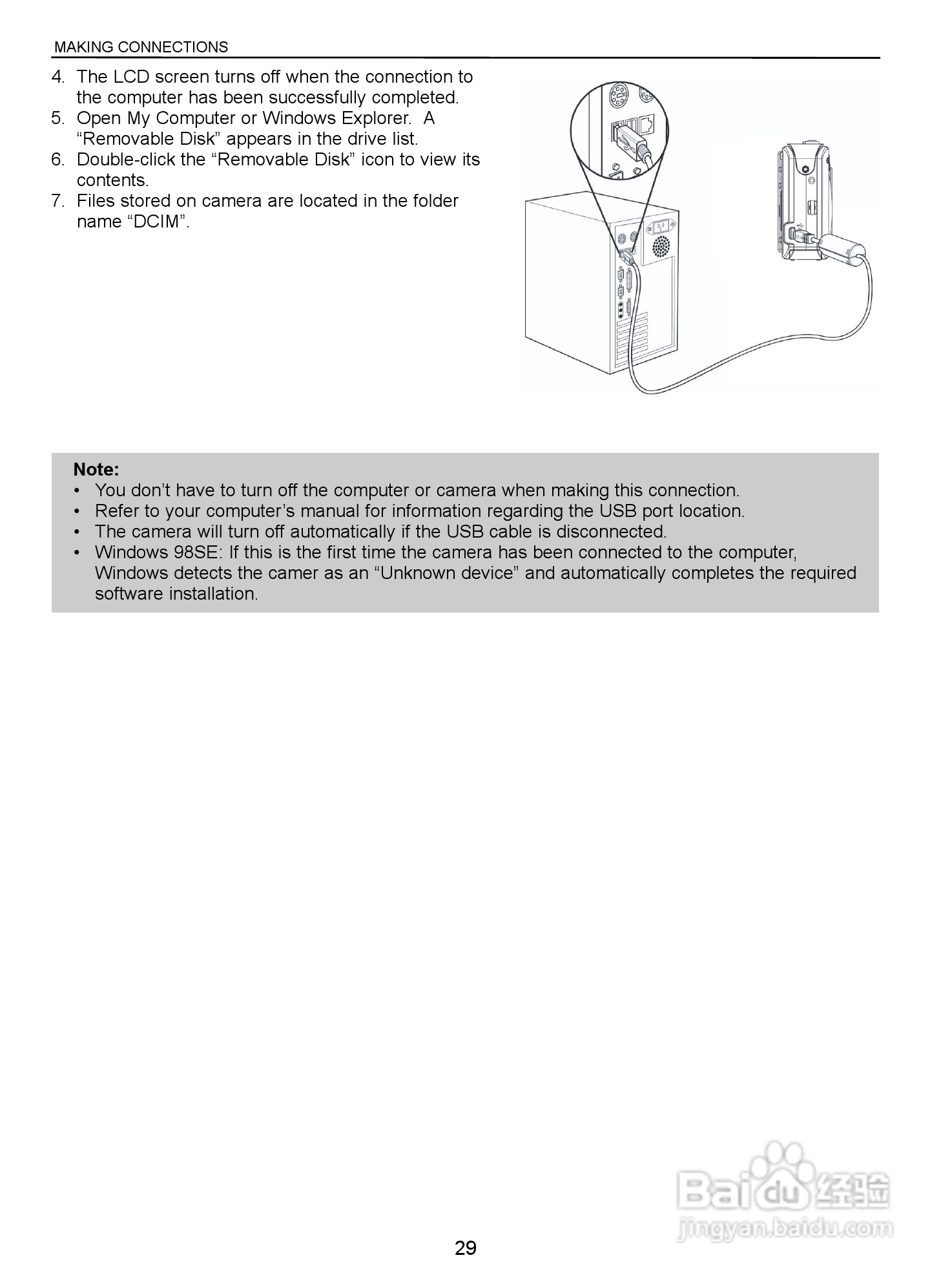 MAKING CONNECTIONS

4. The LCD screen turns off when the connection to the computer has been successfully completed.
5. Open My Computer or Windows Explorer. A “Removable Disk” appears in the drive list.
6. Double-click the “Removable Disk” icon to view its contents.
7. Files stored on camera are located in the folder name “DCIM”.

Note:
• You don’t have to turn off the computer or camera when making this connection.
• Refer to your computer’s manual for information regarding the USB port location.
• The camera will turn off automatically if the USB cable is disconnected.
• Windows 98SE: If this is the first time the camera has been connected to the computer, Windows detects the camer as an “Unknown device” and automatically completes the required software installation.

Baidu 经验
jingyan.baidu.com

29