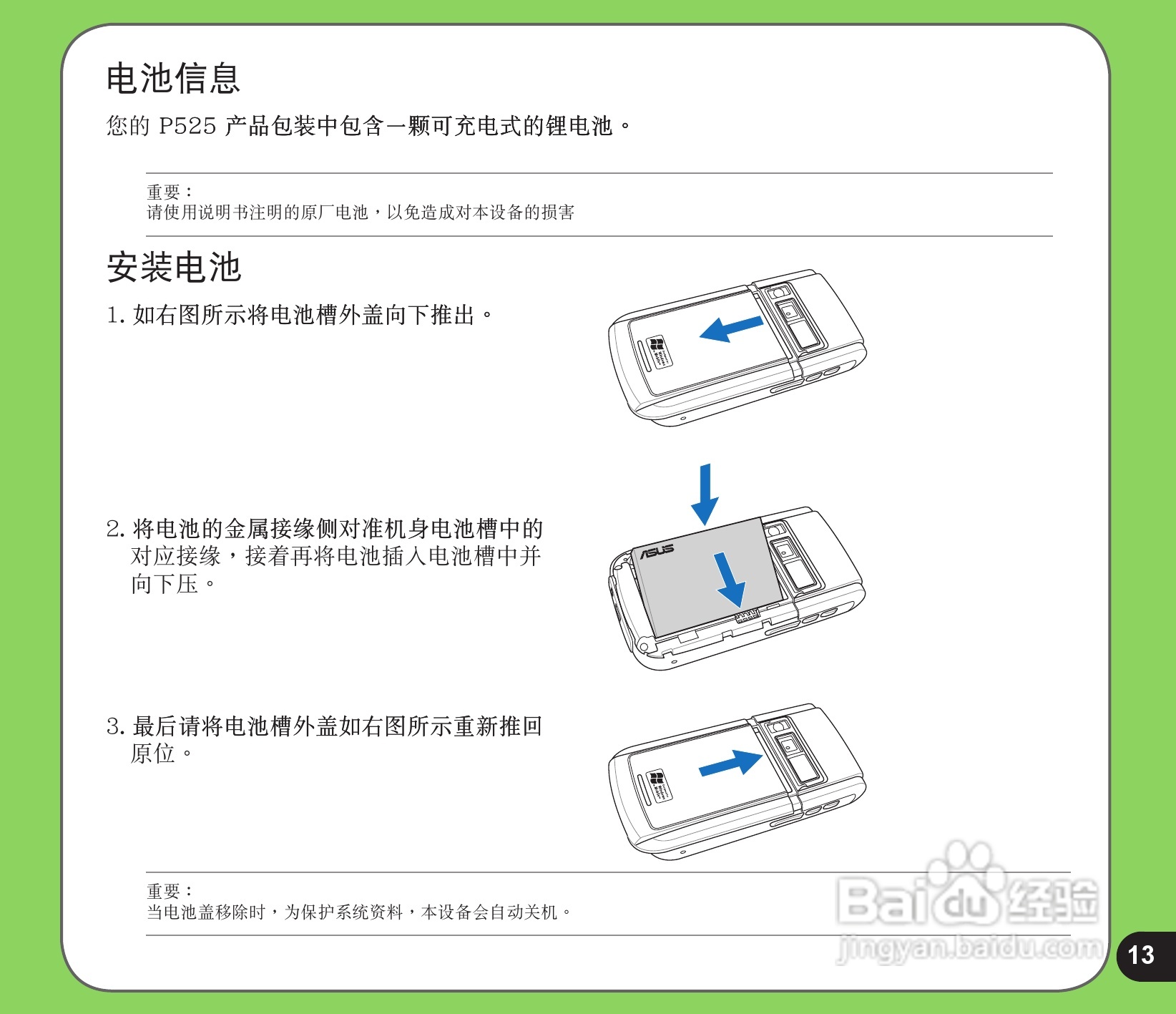 电池信息

您的 P525 产品包装中包含一颗可充电式的锂电池。

重要：
请使用说明书注明的原厂电池，以免造成对本设备的损害

安装电池

1. 如右图所示将电池槽外盖向下推出。

2. 将电池的金属接缘侧对准机身电池槽中的对应接缘，接着再将电池插入电池槽中并向下压。

ASUS

3. 最后请将电池槽外盖如右图所示重新推回原位。

重要：
当电池盖移除时，为保护系统资料，本设备会自动关机。

Baidu 经验
jingyan.baidu.com

13