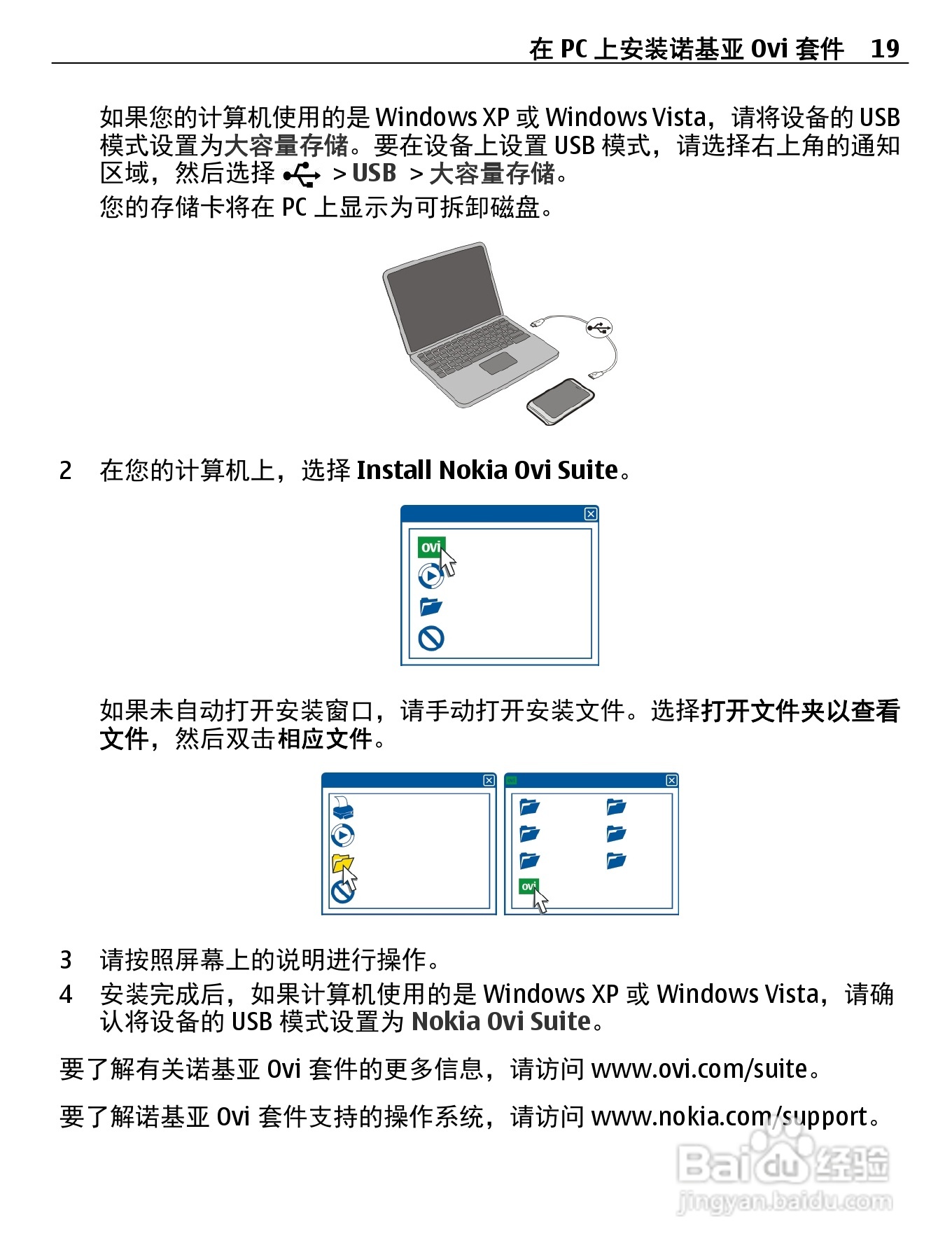 在 PC 上安装诺基亚 Ovi 套件 19

如果您的计算机使用的是 Windows XP 或 Windows Vista，请将设备的 USB 模式设置为大容量存储。要在设备上设置 USB 模式，请选择右上角的通知区域，然后选择 > USB > 大容量存储。

您的存储卡将在 PC 上显示为可拆卸磁盘。

2 在您的计算机上，选择 Install Nokia Ovi Suite。

ovi

如果未自动打开安装窗口，请手动打开安装文件。选择打开文件夹以查看文件，然后双击相应文件。

ovi

3 请按照屏幕上的说明进行操作。

4 安装完成后，如果计算机使用的是 Windows XP 或 Windows Vista，请确认将设备的 USB 模式设置为 Nokia Ovi Suite。

要了解有关诺基亚 Ovi 套件的更多信息，请访问 www.ovi.com/suite。

要了解诺基亚 Ovi 套件支持的操作系统，请访问 www.nokia.com/support。

Baidu 经验
jingyan.baidu.com