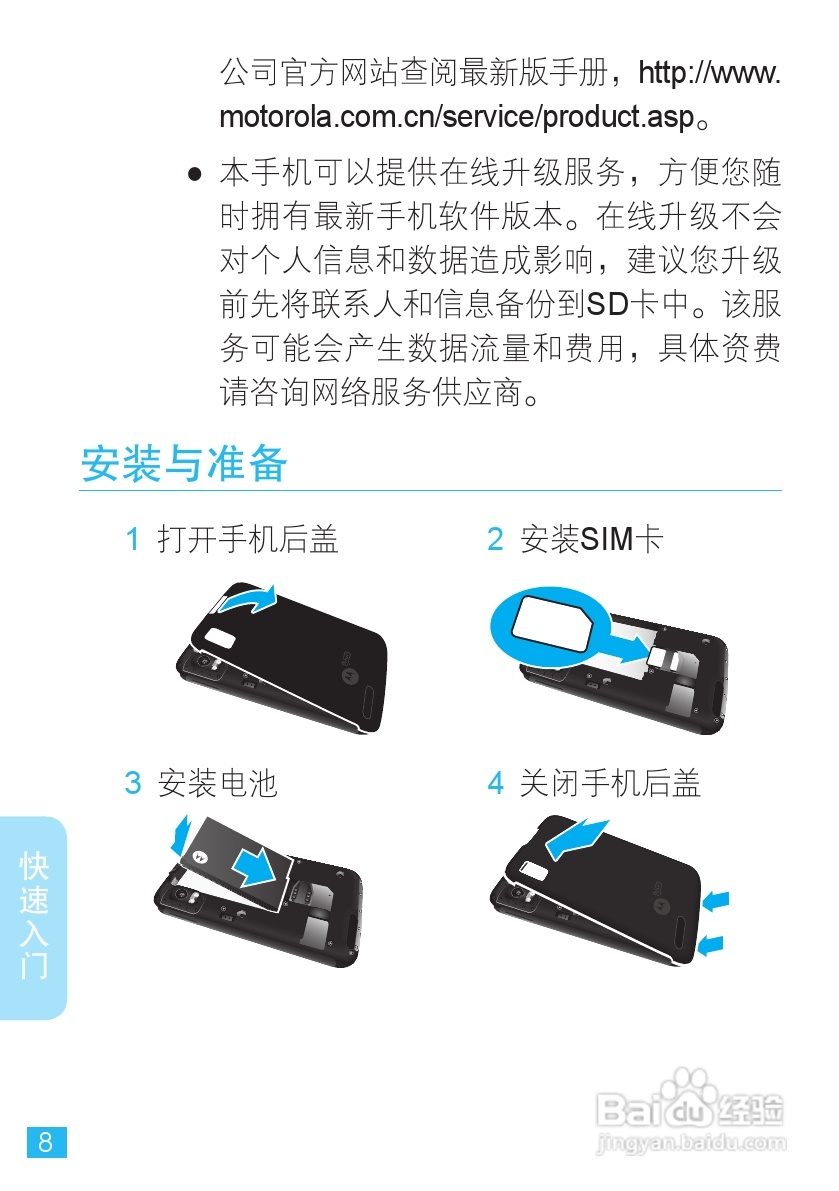 公司官方网站查阅最新版手册，http://www.motorola.com.cn/service/product.asp。

● 本手机可以提供在线升级服务，方便您随时拥有最新手机软件版本。在线升级不会对个人信息和数据造成影响，建议您升级前先将联系人和信息备份到SD卡中。该服务可能会产生数据流量和费用，具体资费请咨询网络服务供应商。

安装与准备

1 打开手机后盖

2 安装SIM卡

3 安装电池

4 关闭手机后盖

快速入门

8

Baidu经验
jingyan.baidu.com