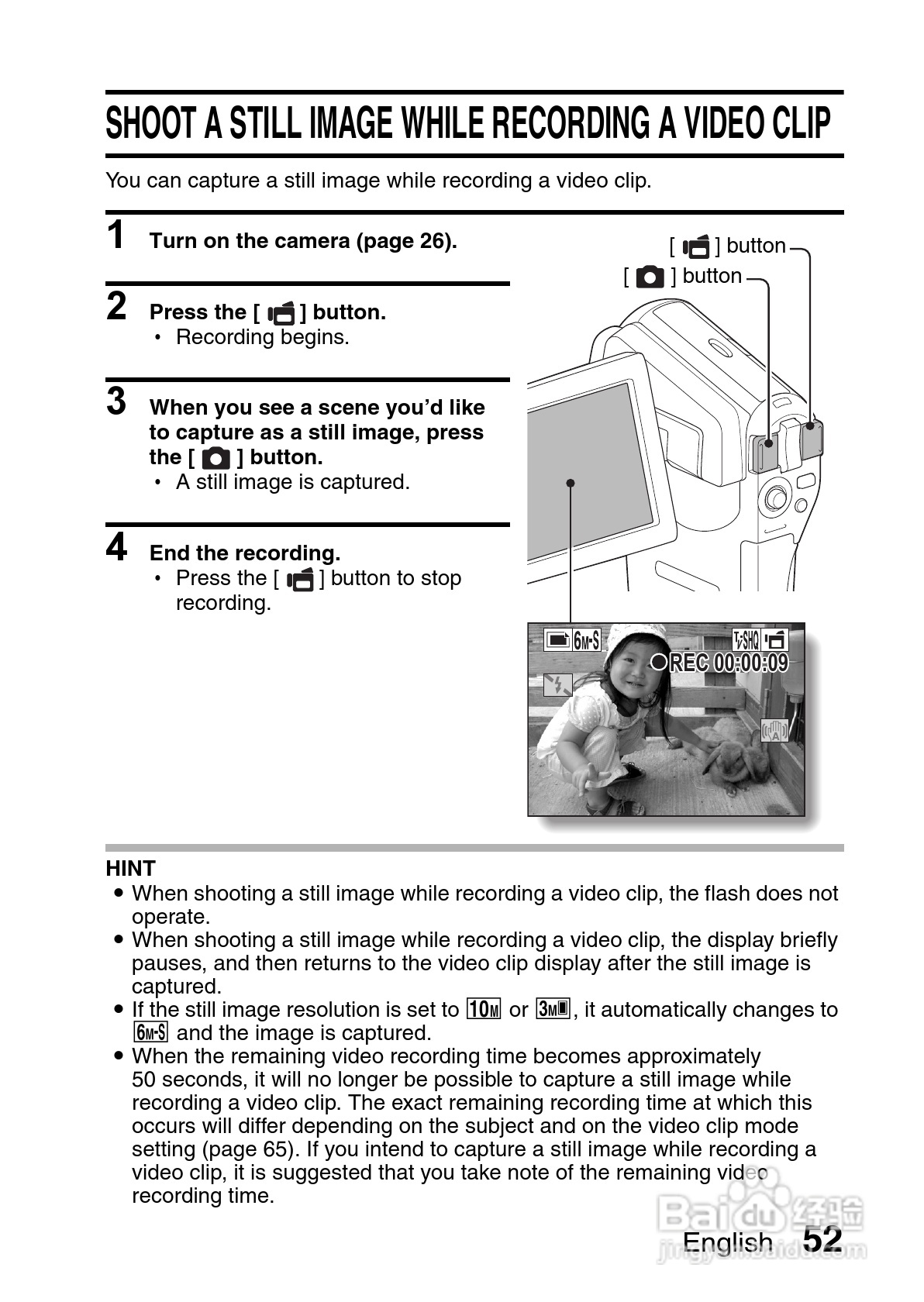 SHOOT A STILL IMAGE WHILE RECORDING A VIDEO CLIP

You can capture a still image while recording a video clip.

1 Turn on the camera (page 26).

2 Press the [ ] button.
• Recording begins.

3 When you see a scene you'd like to capture as a still image, press the [ ] button.
• A still image is captured.

4 End the recording.
• Press the [ ] button to stop recording.

[ ] button
[ ] button

6M-S
SHQ
REC 00:00:09
A

HINT
• When shooting a still image while recording a video clip, the flash does not operate.
• When shooting a still image while recording a video clip, the display briefly pauses, and then returns to the video clip display after the still image is captured.
• If the still image resolution is set to 10M or 3M, it automatically changes to 6M-S and the image is captured.
• When the remaining video recording time becomes approximately 50 seconds, it will no longer be possible to capture a still image while recording a video clip. The exact remaining recording time at which this occurs will differ depending on the subject and on the video clip mode setting (page 65). If you intend to capture a still image while recording a video clip, it is suggested that you take note of the remaining video recording time.

Baidu 经验
jingyan.baidu.com

English 52