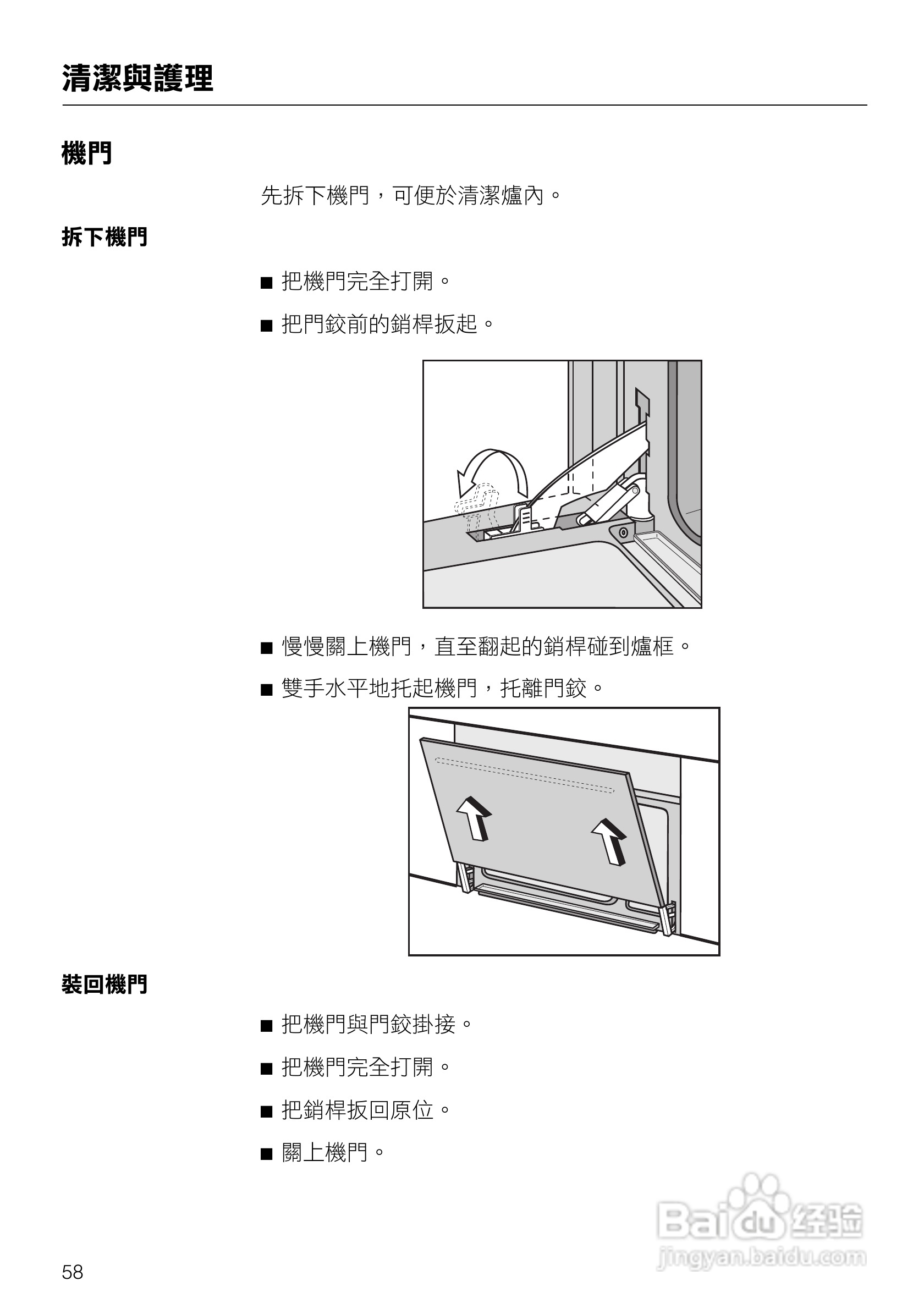 清潔與護理

機門

先拆下機門，可便於清潔爐內。

拆下機門

■ 把機門完全打開。

■ 把門鉸前的銷桿扳起。

■ 慢慢關上機門，直至翻起的銷桿碰到爐框。

■ 雙手水平地托起機門，托離門鉸。

裝回機門

■ 把機門與門鉸掛接。

■ 把機門完全打開。

■ 把銷桿扳回原位。

■ 關上機門。

Baidu 经验
jingyan.baidu.com

58