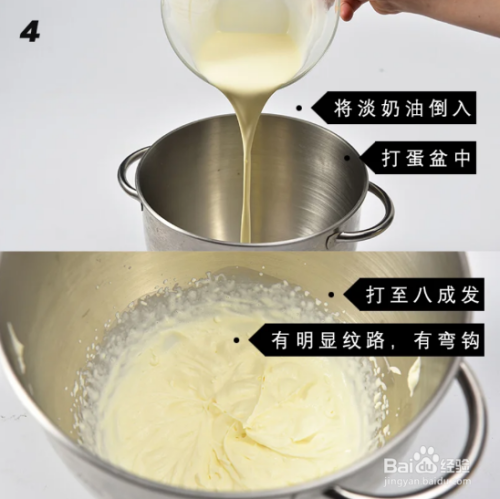 4

将淡奶油倒入

打蛋盆中

打至八成发

有明显纹路，有弯钩

Baidu经验
jingyan.baidu.com