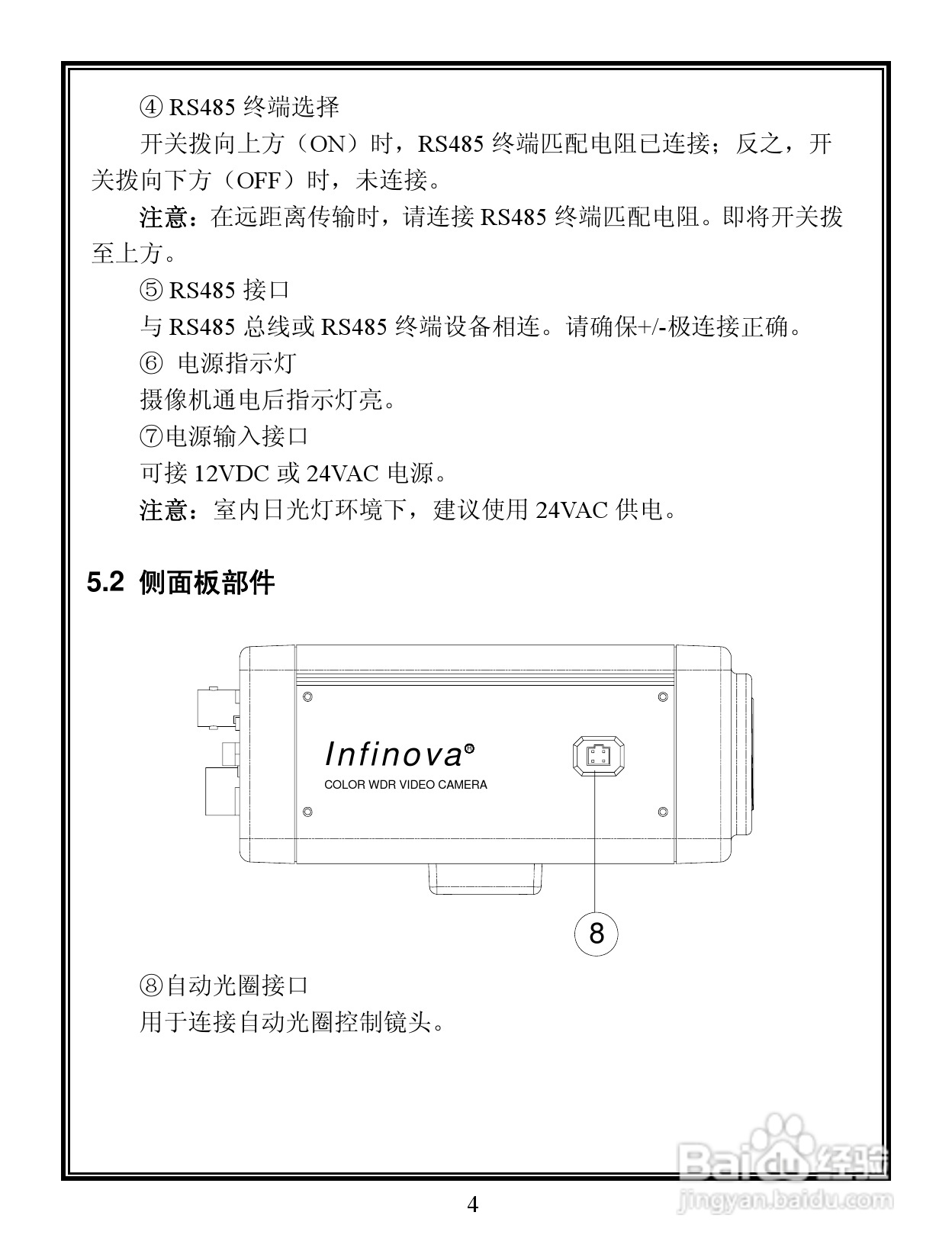 ④ RS485 终端选择

开关拨向上方（ON）时，RS485 终端匹配电阻已连接；反之，开关拨向下方（OFF）时，未连接。

注意：在远距离传输时，请连接 RS485 终端匹配电阻。即将开关拨至上方。

⑤ RS485 接口

与 RS485 总线或 RS485 终端设备相连。请确保+/-极连接正确。

⑥ 电源指示灯

摄像机通电后指示灯亮。

⑦电源输入接口

可接 12VDC 或 24VAC 电源。

注意：室内日光灯环境下，建议使用 24VAC 供电。

5.2 侧面板部件

Infinova®
COLOR WDR VIDEO CAMERA

8

⑧自动光圈接口

用于连接自动光圈控制镜头。

4

Baidu经验
jingyan.baidu.com