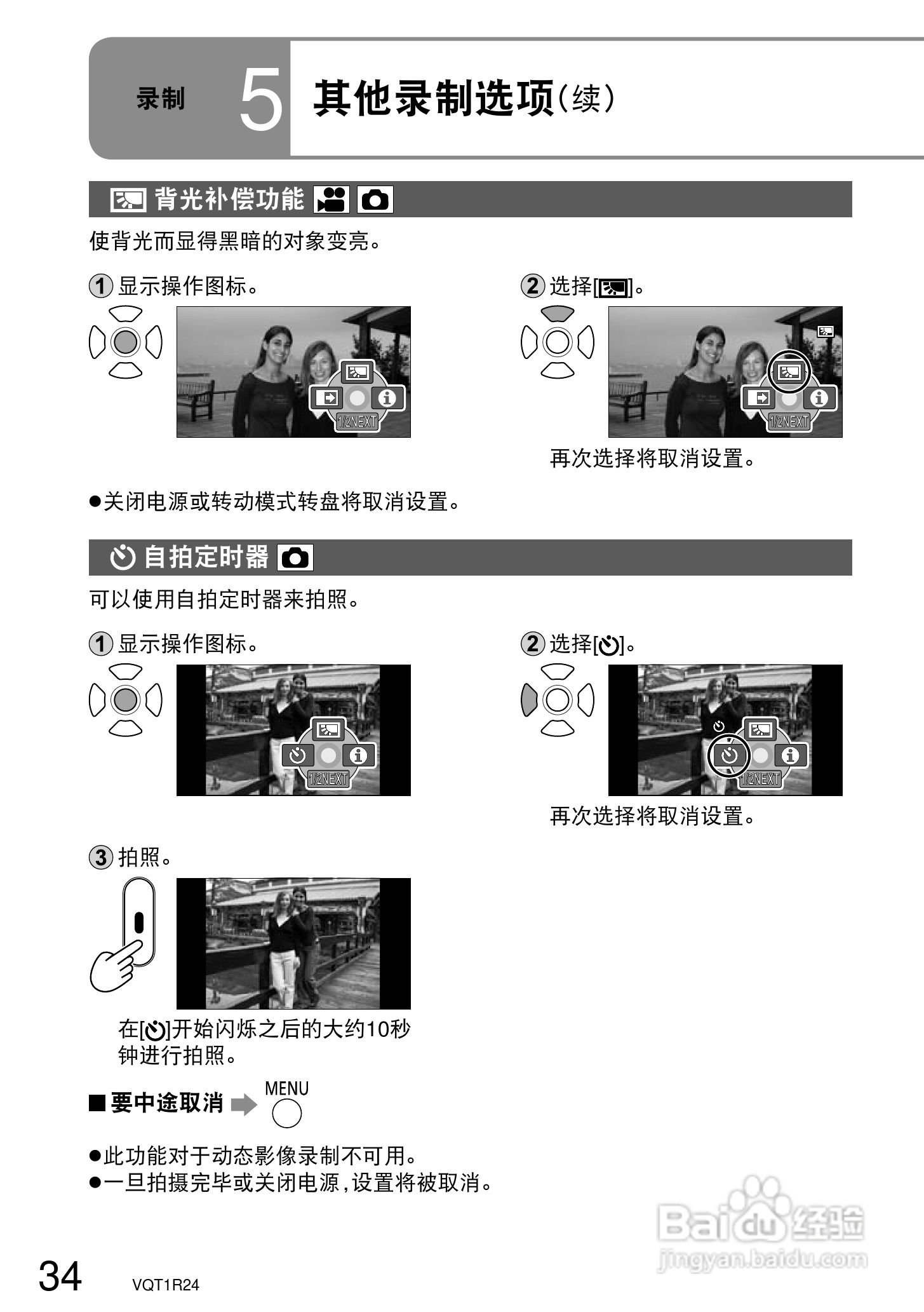 录制 5 其他录制选项(续)

背光补偿功能

使背光而显得黑暗的对象变亮。

① 显示操作图标。

1/2NEXT

② 选择[ ]。

1/2NEXT

再次选择将取消设置。

●关闭电源或转动模式转盘将取消设置。

自拍定时器

可以使用自拍定时器来拍照。

① 显示操作图标。

1/2NEXT

② 选择[ ]。

1/2NEXT

再次选择将取消设置。

③ 拍照。

在[ ]开始闪烁之后的大约10秒钟进行拍照。

■要中途取消 MENU

●此功能对于动态影像录制不可用。
●一旦拍摄完毕或关闭电源,设置将被取消。

Baidu经验
jingyan.baidu.com

34 VQT1R24