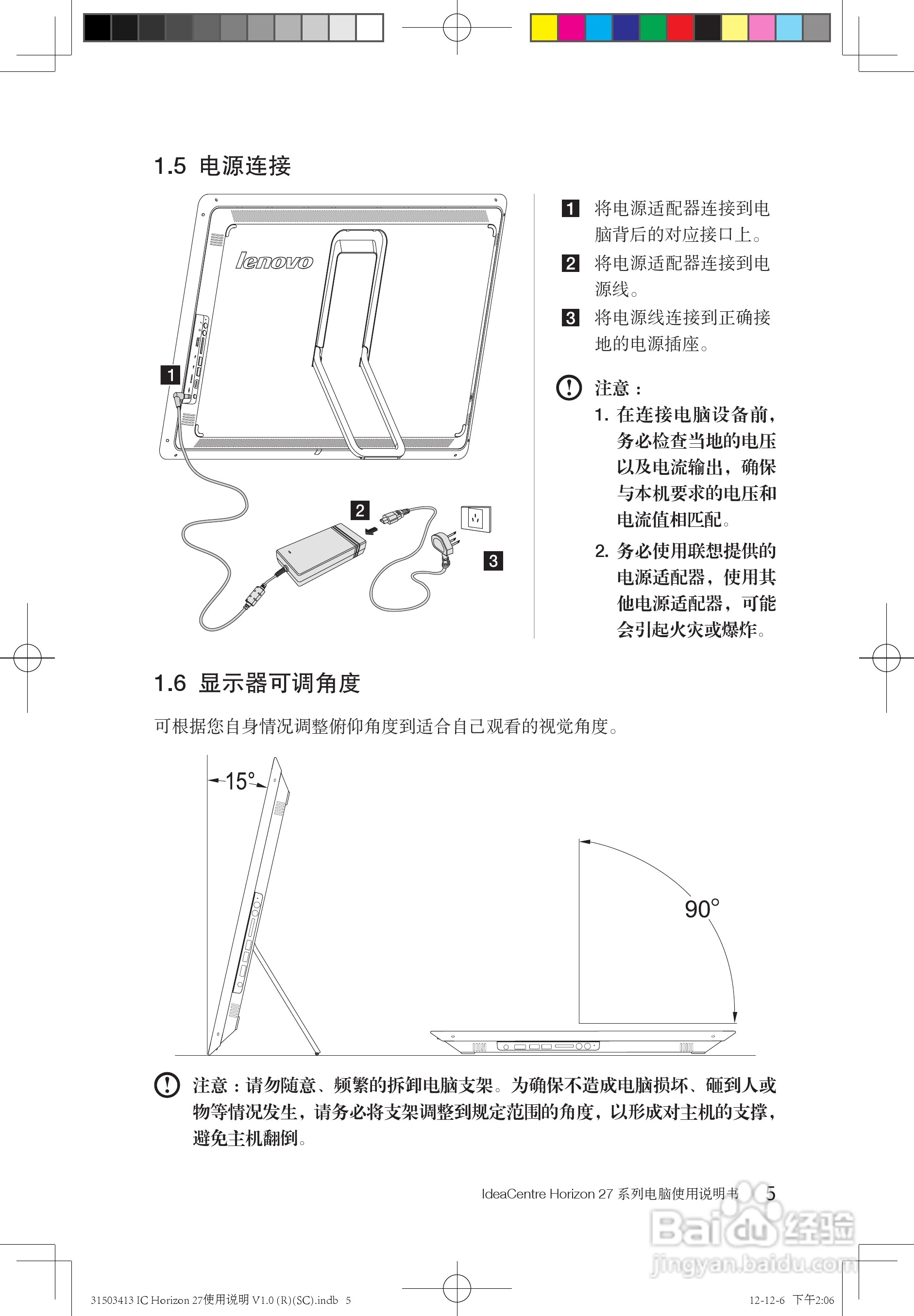 1.5 电源连接

lenovo

1

2

3

1 将电源适配器连接到电脑背后的对应接口上。

2 将电源适配器连接到电源线。

3 将电源线连接到正确接地的电源插座。

注意：

1. 在连接电脑设备前，务必检查当地的电压以及电流输出，确保与本机要求的电压和电流值相匹配。

2. 务必使用联想提供的电源适配器，使用其他电源适配器，可能会引起火灾或爆炸。

1.6 显示器可调角度

可根据您自身情况调整俯仰角度到适合自己观看的视觉角度。

15°

90°

注意：请勿随意、频繁的拆卸电脑支架。为确保不造成电脑损坏、砸到人或物等情况发生，请务必将支架调整到规定范围的角度，以形成对主机的支撑，避免主机翻倒。

IdeaCentre Horizon 27 系列电脑使用说明书 5

Baidu 经验
jingyan.baidu.com

31503413 IC Horizon 27使用说明 V1.0 (R)(SC).indb 5

12-12-6 下午2:06