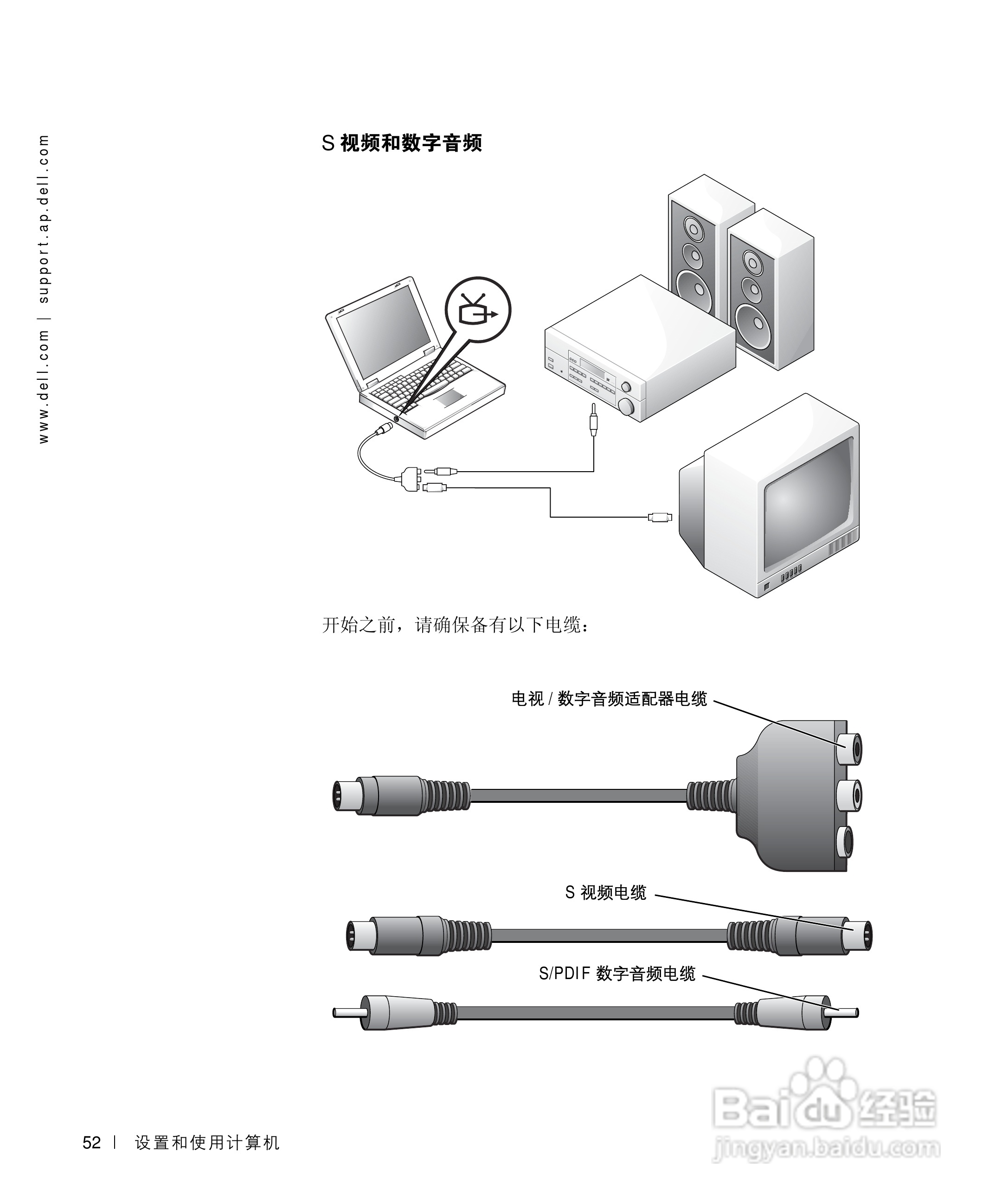 www.dell.com | support.ap.dell.com

S 视频和数字音频

开始之前，请确保备有以下电缆：

电视 / 数字音频适配器电缆

S 视频电缆

S/PDIF 数字音频电缆

52 | 设置和使用计算机

Baidu 经验
jingyan.baidu.com