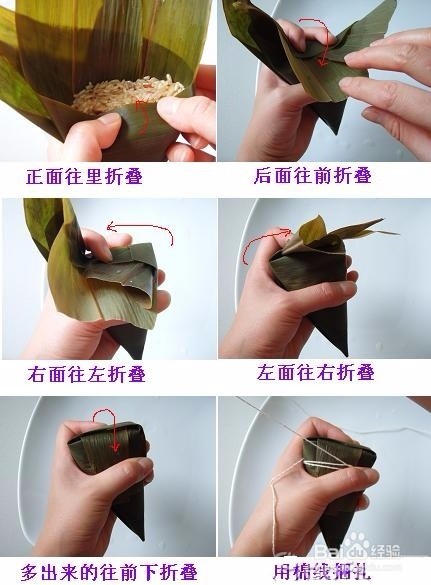 正面往里折叠

后面往前折叠

右面往左折叠

左面往右折叠

多出来的往前下折叠

用棉线捆扎

Baidu 经验