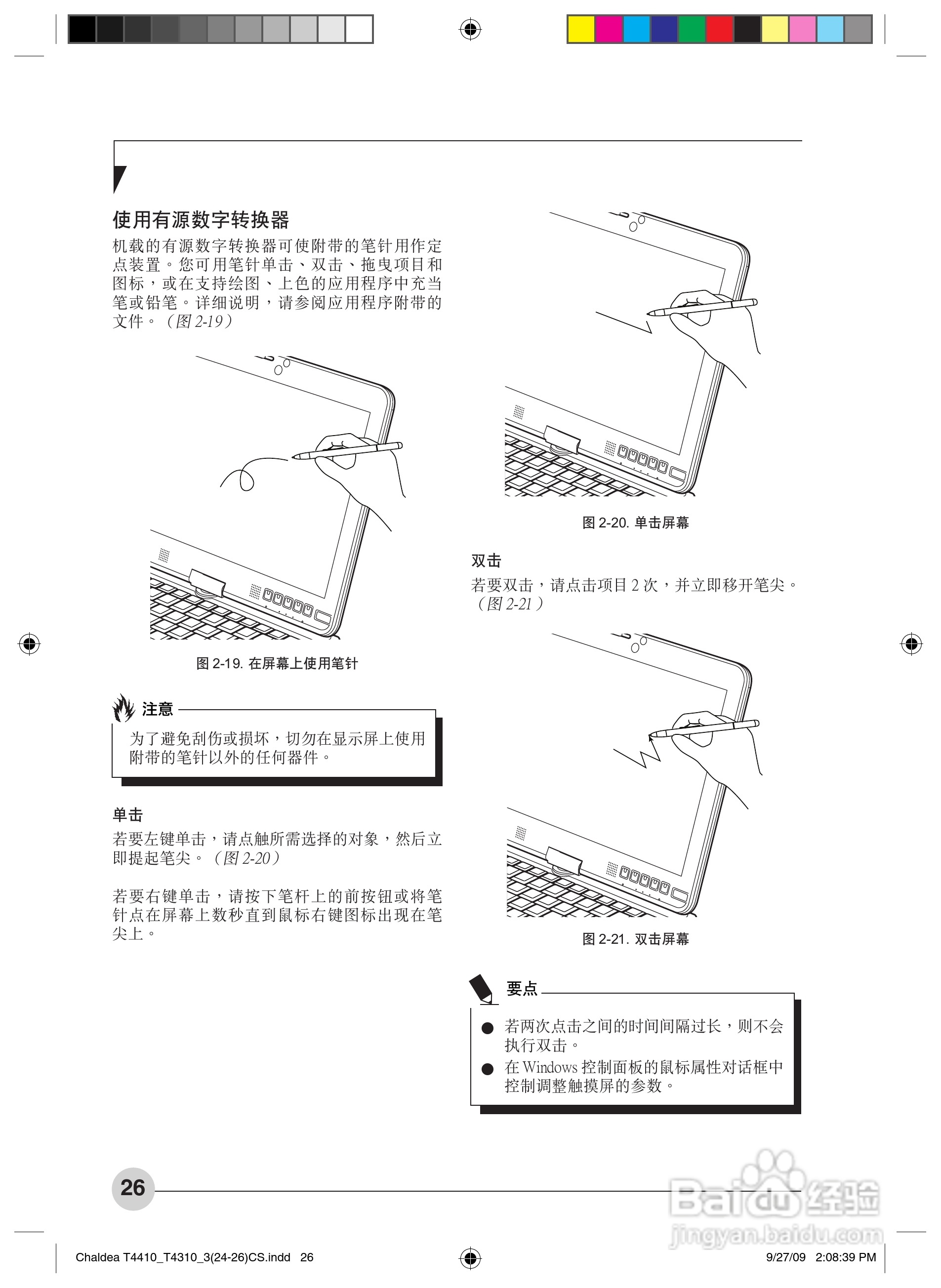 使用有源数字转换器

机载的有源数字转换器可使附带的笔针用作定点装置。您可用笔针单击、双击、拖曳项目和图标，或在支持绘图、上色的应用程序中充当笔或铅笔。详细说明，请参阅应用程序附带的文件。（图 2-19）

图 2-19. 在屏幕上使用笔针

注意

为了避免刮伤或损坏，切勿在显示屏上使用附带的笔针以外的任何器件。

单击

若要左键单击，请点触所需选择的对象，然后立即提起笔尖。（图 2-20）

若要右键单击，请按下笔杆上的前按钮或将笔针点在屏幕上数秒直到鼠标右键图标出现在笔尖上。

图 2-20. 单击屏幕

双击

若要双击，请点击项目 2 次，并立即移开笔尖。（图 2-21）

图 2-21. 双击屏幕

要点

● 若两次点击之间的时间间隔过长，则不会执行双击。
● 在 Windows 控制面板的鼠标属性对话框中控制调整触摸屏的参数。

26

Baidu 经验
jingyan.baidu.com

Chaldea T4410_T4310_3(24-26)CS.indd 26 9/27/09 2:08:39 PM