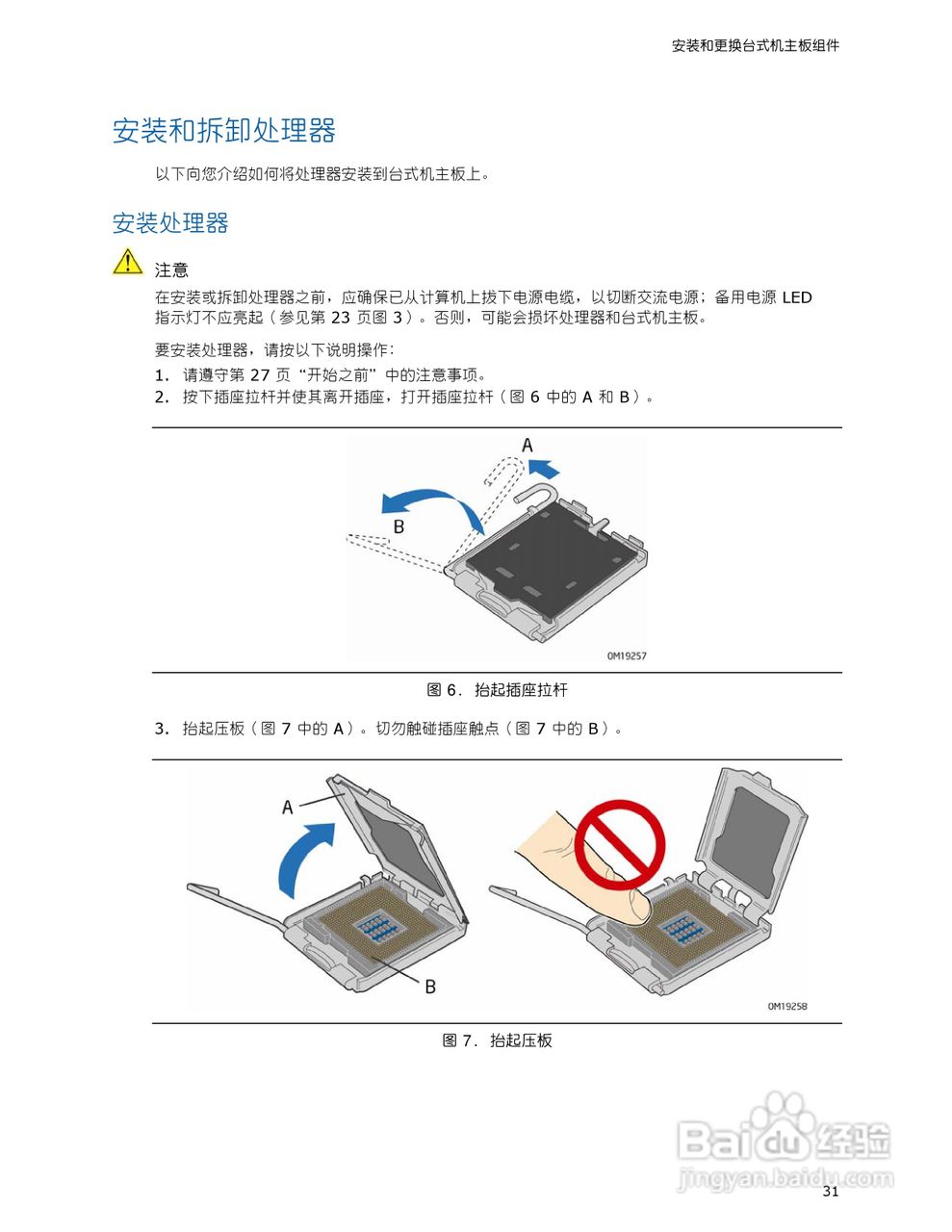 安装和更换台式机主板组件

安装和拆卸处理器

以下向您介绍如何将处理器安装到台式机主板上。

安装处理器

注意

在安装或拆卸处理器之前，应确保已从计算机上拔下电源电缆，以切断交流电源；备用电源 LED 指示灯不应亮起（参见第 23 页图 3）。否则，可能会损坏处理器和台式机主板。

要安装处理器，请按以下说明操作：

1. 请遵守第 27 页“开始之前”中的注意事项。
2. 按下插座拉杆并使其离开插座，打开插座拉杆（图 6 中的 A 和 B）。

A

B

OM19257

图 6. 抬起插座拉杆

3. 抬起压板（图 7 中的 A）。切勿触碰插座触点（图 7 中的 B）。

A

B

OM19258

图 7. 抬起压板

Baidu经验
jingyan.baidu.com

31