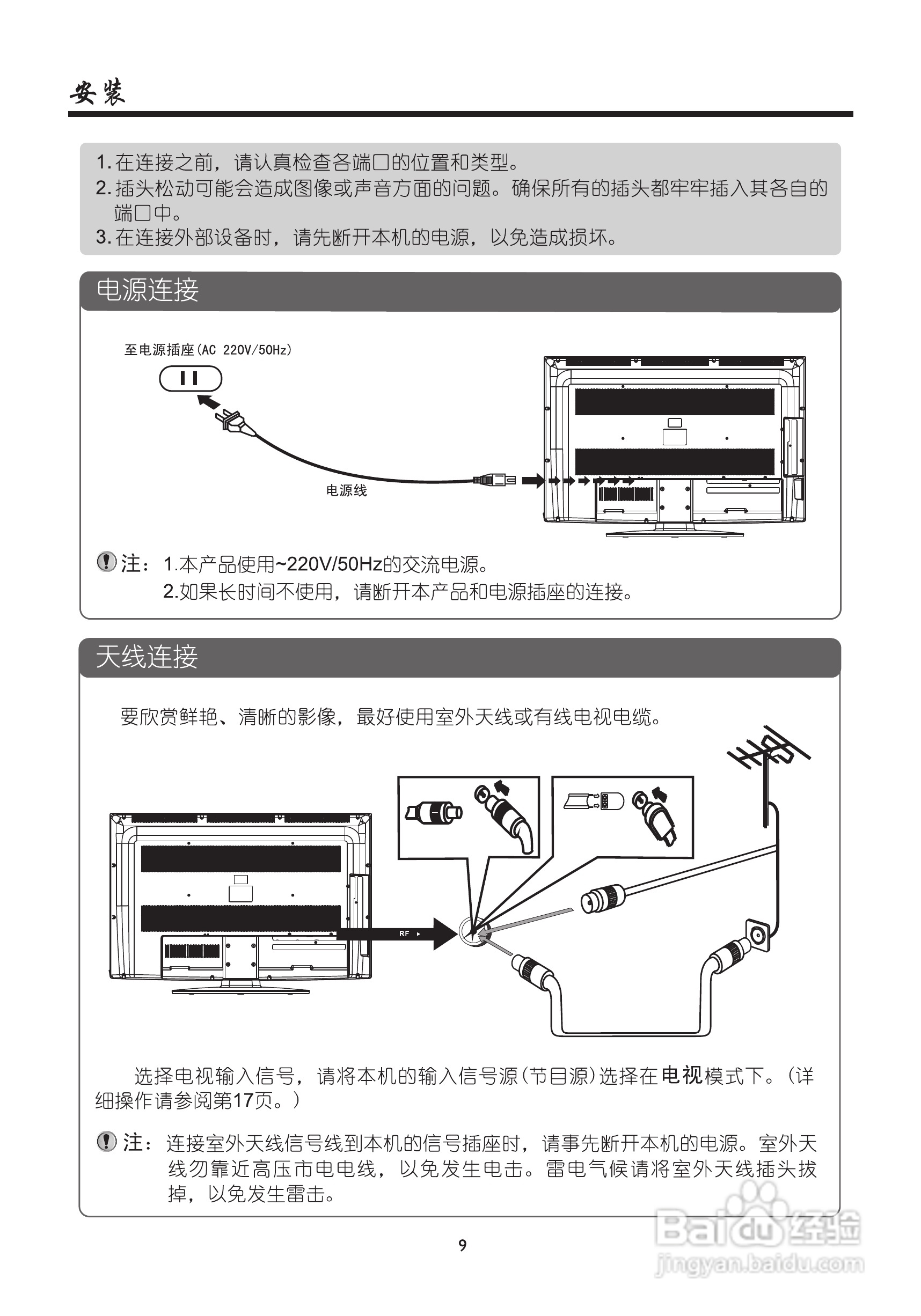 安装

1. 在连接之前，请认真检查各端口的位置和类型。
2. 插头松动可能会造成图像或声音方面的问题。确保所有的插头都牢牢插入其各自的端口中。
3. 在连接外部设备时，请先断开本机的电源，以免造成损坏。

电源连接

至电源插座(AC 220V/50Hz)

电源线

注：1.本产品使用~220V/50Hz的交流电源。
2.如果长时间不使用，请断开本产品和电源插座的连接。

天线连接

要欣赏鲜艳、清晰的影像，最好使用室外天线或有线电视电缆。

RF

选择电视输入信号，请将本机的输入信号源(节目源)选择在电视模式下。(详细操作请参阅第17页。)

注：连接室外天线信号线到本机的信号插座时，请事先断开本机的电源。室外天线勿靠近高压市电电线，以免发生电击。雷电气候请将室外天线插头拔掉，以免发生雷击。

9

Baidu 经验
jingyan.baidu.com