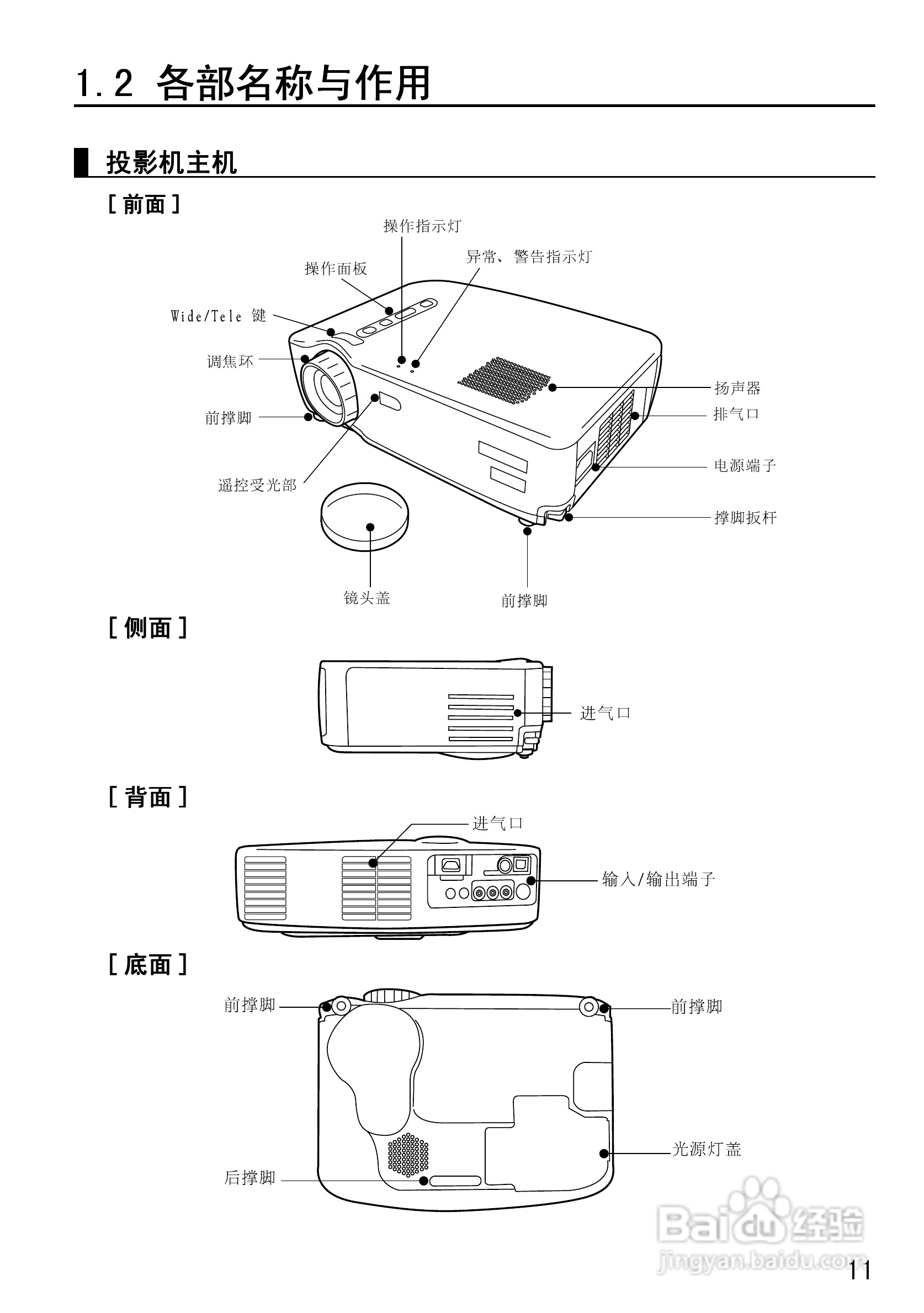 1.2 各部名称与作用

投影机主机

[ 前面 ]

操作指示灯
异常、警告指示灯
操作面板
Wide/Tele 键
调焦环
前撑脚
遥控受光部
扬声器
排气口
电源端子
撑脚扳杆
镜头盖
前撑脚

[ 侧面 ]

进气口

[ 背面 ]

进气口
输入/输出端子

[ 底面 ]

前撑脚
前撑脚
光源灯盖
后撑脚

Baidu 经验
jingyan.baidu.com

11