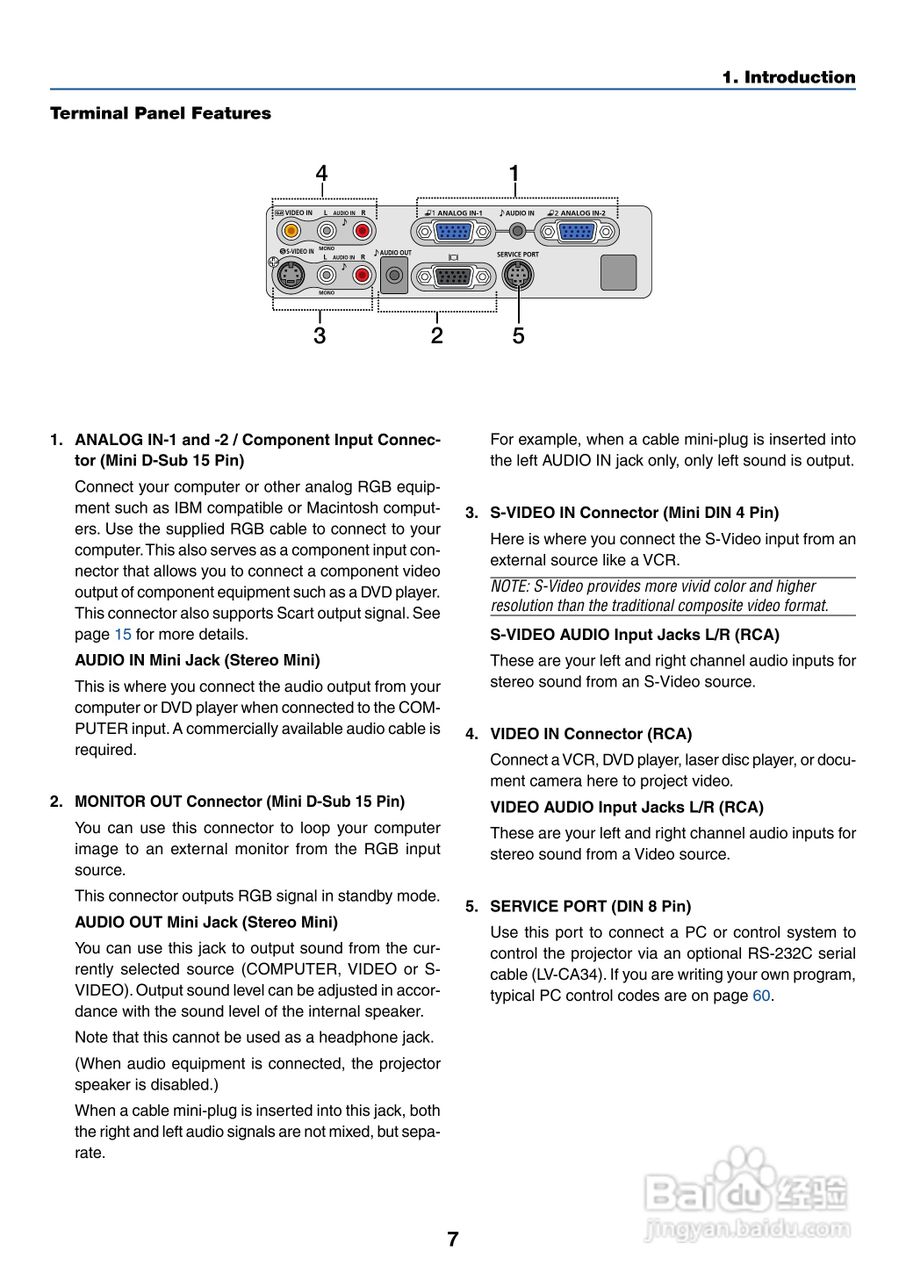 1. Introduction

Terminal Panel Features

4 1

VIDEO IN L AUDIO IN R MONO S-VIDEO IN L AUDIO IN R MONO AUDIO OUT 1 ANALOG IN-1 AUDIO IN 2 ANALOG IN-2 SERVICE PORT

3 2 5

1. ANALOG IN-1 and -2 / Component Input Connector (Mini D-Sub 15 Pin)

Connect your computer or other analog RGB equipment such as IBM compatible or Macintosh computers. Use the supplied RGB cable to connect to your computer. This also serves as a component input connector that allows you to connect a component video output of component equipment such as a DVD player. This connector also supports Scart output signal. See page 15 for more details.

AUDIO IN Mini Jack (Stereo Mini)

This is where you connect the audio output from your computer or DVD player when connected to the COMPUTER input. A commercially available audio cable is required.

2. MONITOR OUT Connector (Mini D-Sub 15 Pin)

You can use this connector to loop your computer image to an external monitor from the RGB input source.

This connector outputs RGB signal in standby mode.

AUDIO OUT Mini Jack (Stereo Mini)

You can use this jack to output sound from the currently selected source (COMPUTER, VIDEO or S-VIDEO). Output sound level can be adjusted in accordance with the sound level of the internal speaker.

Note that this cannot be used as a headphone jack.

(When audio equipment is connected, the projector speaker is disabled.)

When a cable mini-plug is inserted into this jack, both the right and left audio signals are not mixed, but separate.

For example, when a cable mini-plug is inserted into the left AUDIO IN jack only, only left sound is output.

3. S-VIDEO IN Connector (Mini DIN 4 Pin)

Here is where you connect the S-Video input from an external source like a VCR.

NOTE: S-Video provides more vivid color and higher resolution than the traditional composite video format.

S-VIDEO AUDIO Input Jacks L/R (RCA)

These are your left and right channel audio inputs for stereo sound from an S-Video source.

4. VIDEO IN Connector (RCA)

Connect a VCR, DVD player, laser disc player, or document camera here to project video.

VIDEO AUDIO Input Jacks L/R (RCA)

These are your left and right channel audio inputs for stereo sound from a Video source.

5. SERVICE PORT (DIN 8 Pin)

Use this port to connect a PC or control system to control the projector via an optional RS-232C serial cable (LV-CA34). If you are writing your own program, typical PC control codes are on page 60.

Baidu 经验
jingyan.baidu.com

7